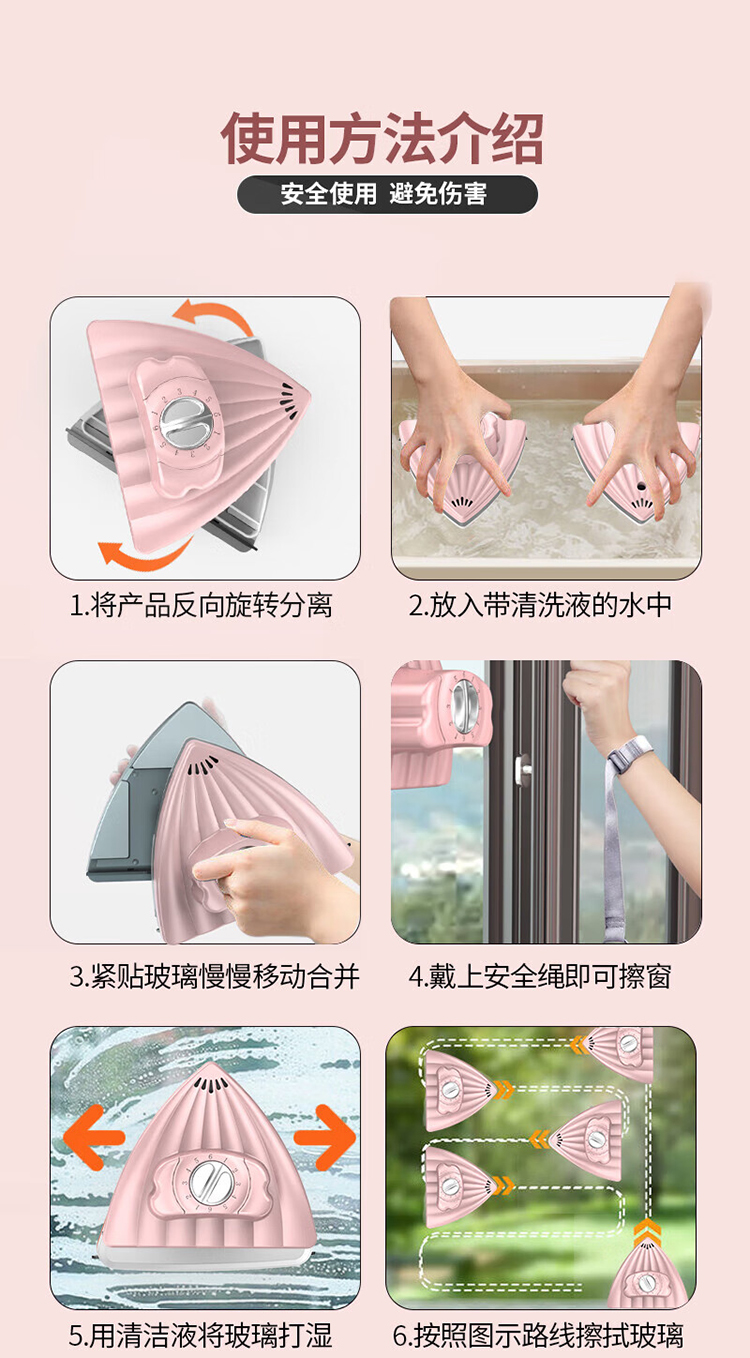 使用方法介绍

安全使用 避免伤害

1.将产品反向旋转分离

2.放入带清洗液的水中

3.紧贴玻璃慢慢移动合并

4.戴上安全绳即可擦窗

5.用清洁液将玻璃打湿

6.按照图示路线擦拭玻璃