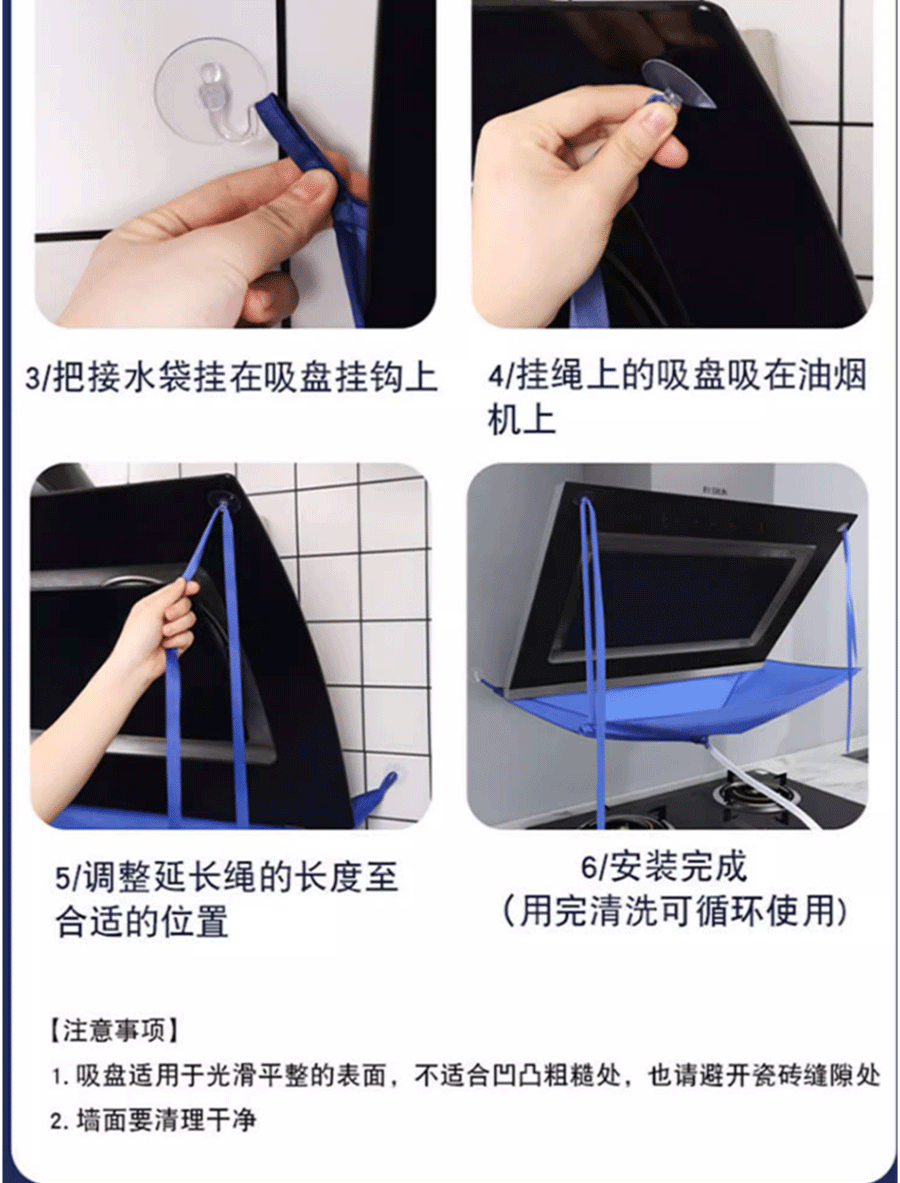 3/把接水袋挂在吸盘挂钩上

4/挂绳上的吸盘吸在油烟机上

5/调整延长绳的长度至合适的位置

6/安装完成
(用完清洗可循环使用)

【注意事项】

1. 吸盘适用于光滑平整的表面，不适合凹凸粗糙处，也请避开瓷砖缝隙处

2. 墙面要清理干净