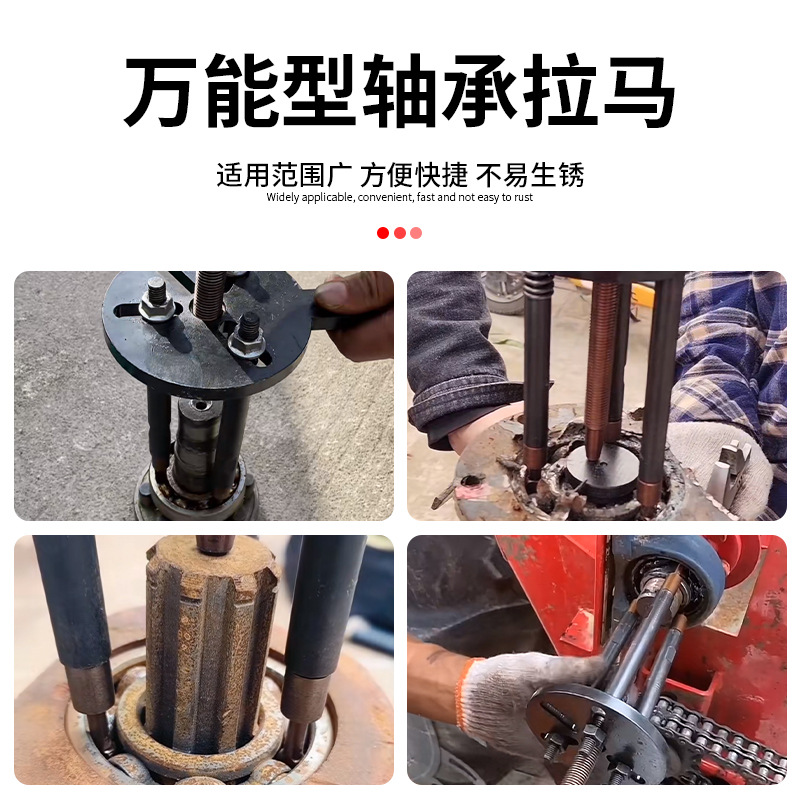 万能型轴承拉马

适用范围广 方便快捷 不易生锈
Widely applicable, convenient, fast and not easy to rust