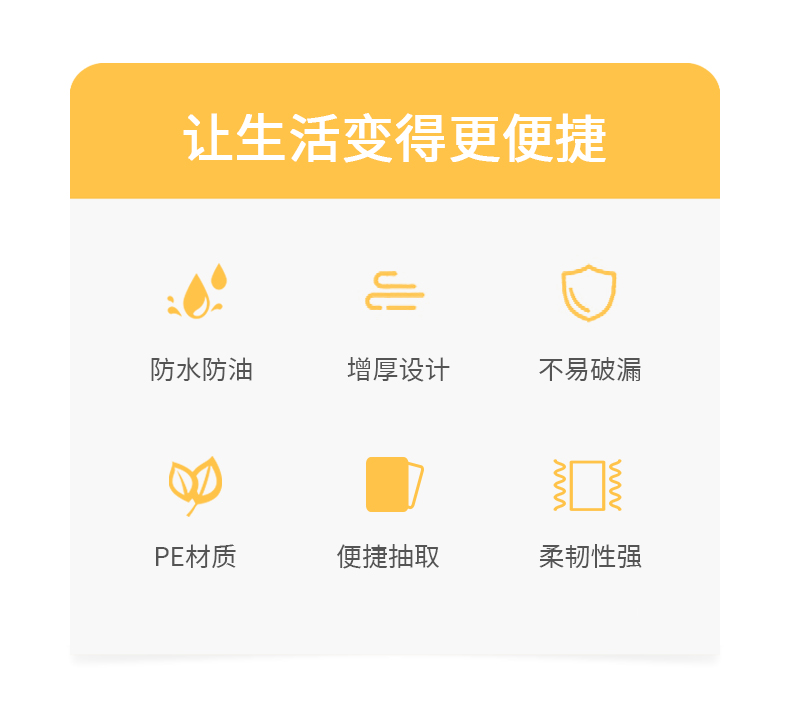 让生活变得更便捷

防水防油

增厚设计

不易破漏

PE材质

便捷抽取

柔韧性强