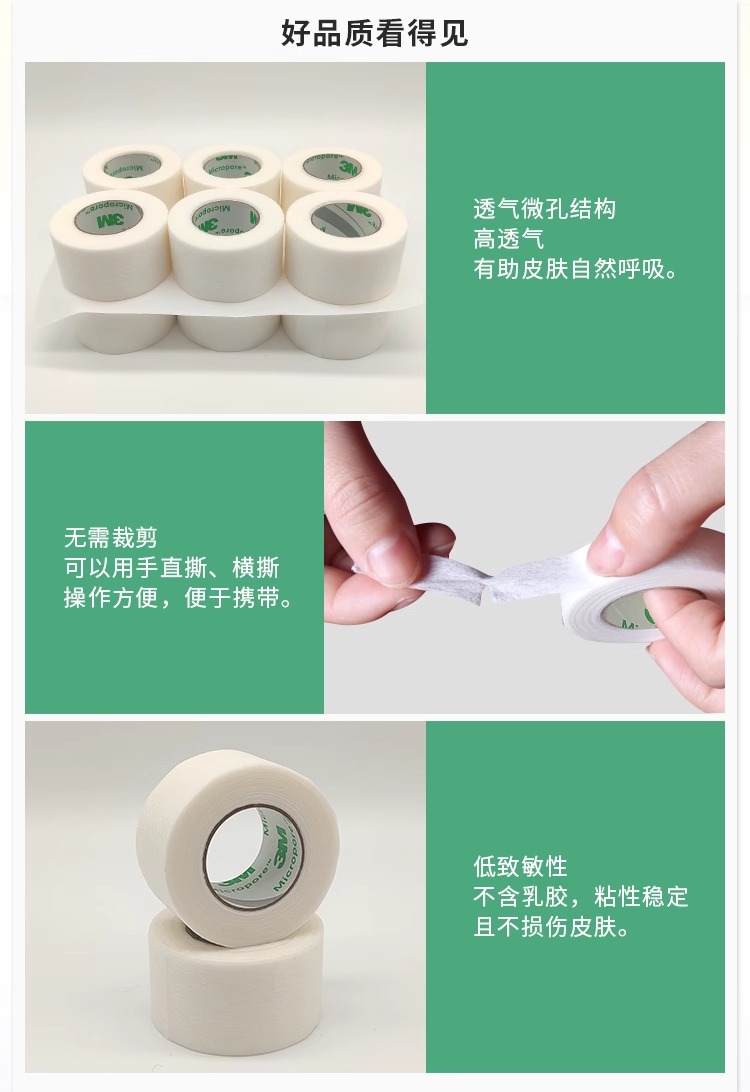 好品质看得见

3M Micropore

透气微孔结构
高透气
有助皮肤自然呼吸。

无需裁剪
可以用手直撕、横撕
操作方便，便于携带。

3M Micropore

低致敏性
不含乳胶，粘性稳定
且不损伤皮肤。