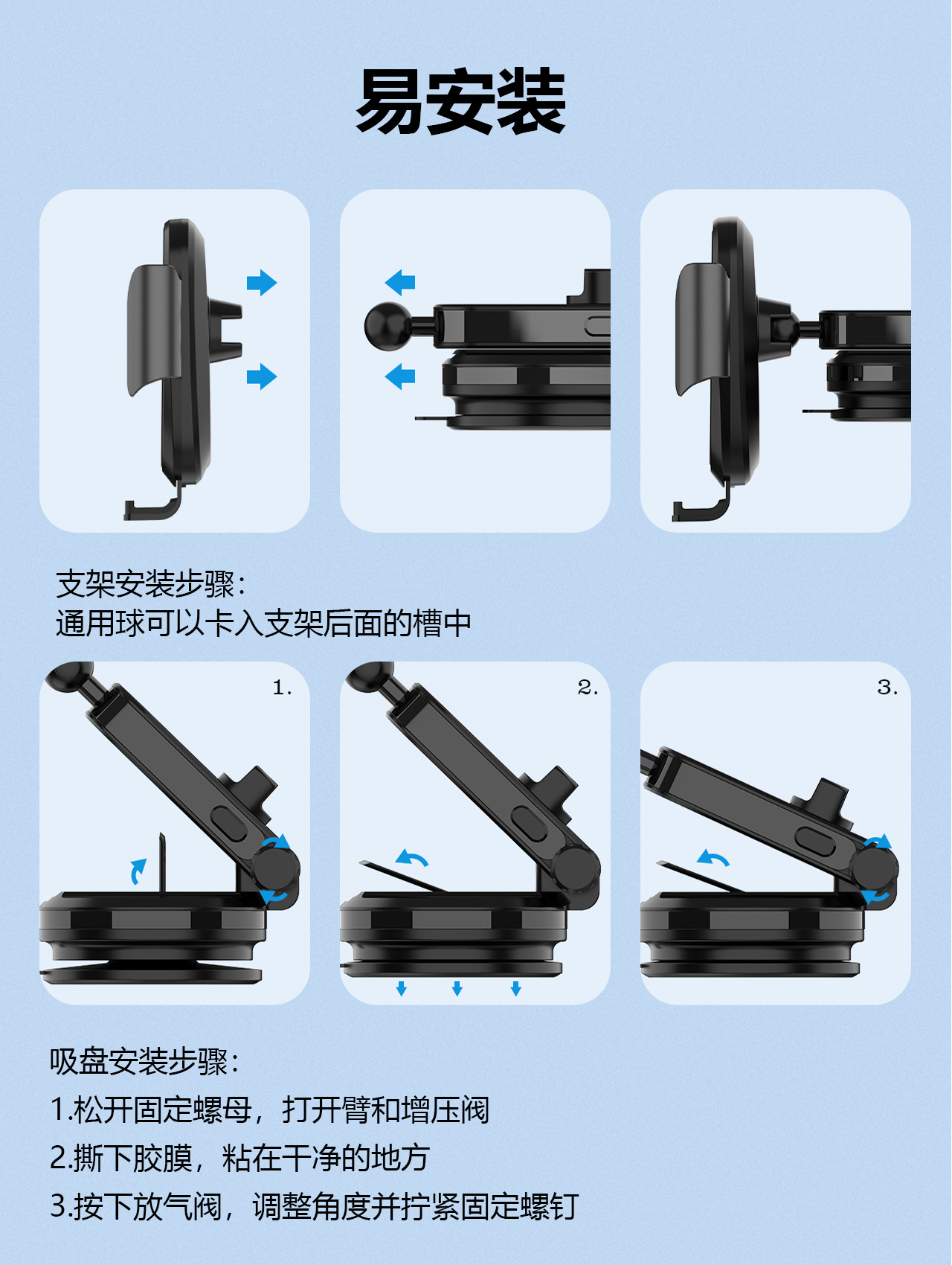 易安装

支架安装步骤：
通用球可以卡入支架后面的槽中

1.

2.

3.

吸盘安装步骤：
1.松开固定螺母，打开臂和增压阀
2.撕下胶膜，粘在干净的地方
3.按下放气阀，调整角度并拧紧固定螺钉