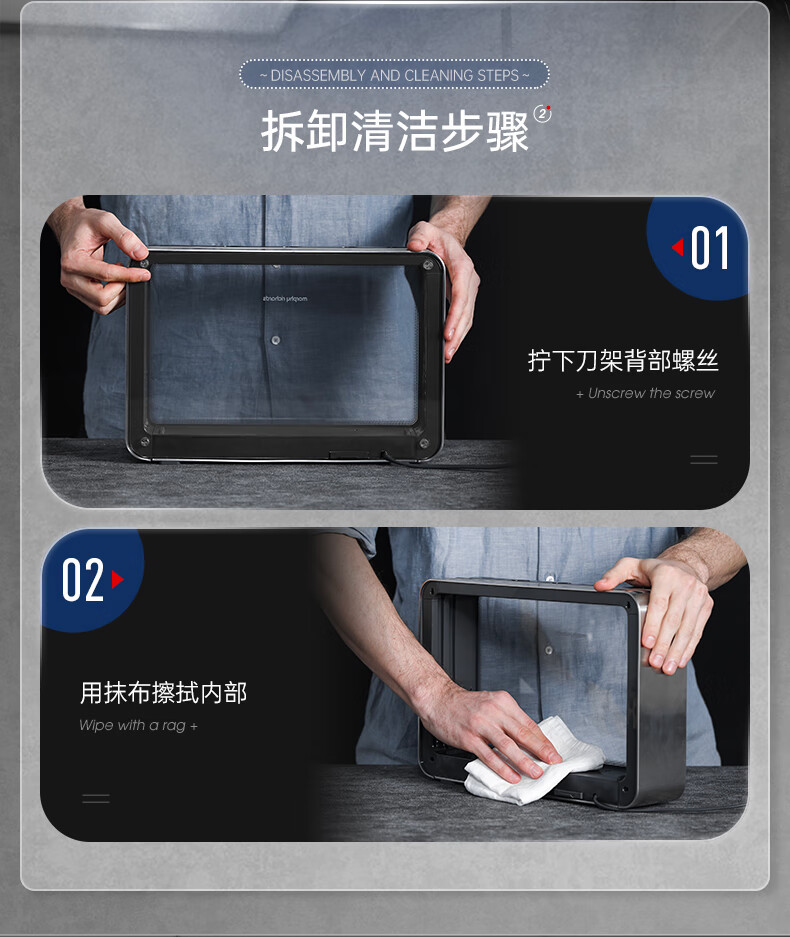 ~ DISASSEMBLY AND CLEANING STEPS ~

拆卸清洁步骤 2

01

拧下刀架背部螺丝

+ Unscrew the screw

02

用抹布擦拭内部

Wipe with a rag +