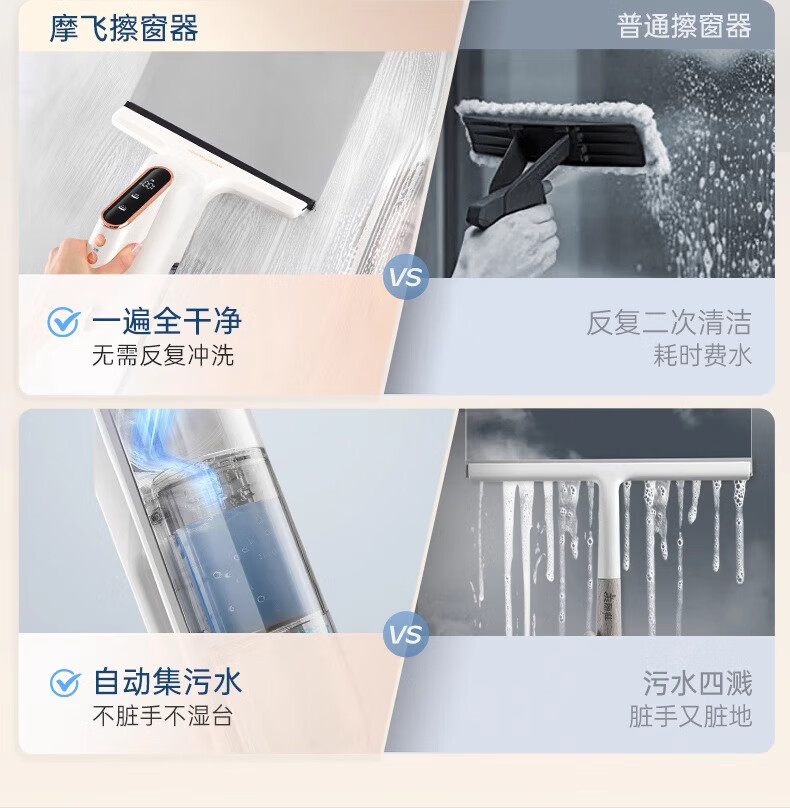 摩飞擦窗器

普通擦窗器

VS

一遍全干净
无需反复冲洗

反复二次清洁
耗时费水

VS

自动集污水
不脏手不湿台

污水四溅
脏手又脏地