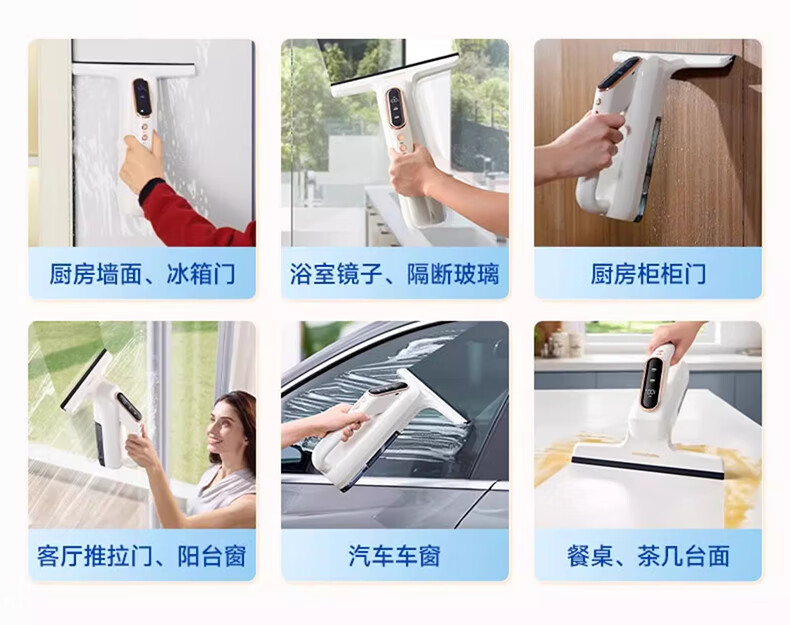 厨房墙面、冰箱门

浴室镜子、隔断玻璃

厨房柜柜门

客厅推拉门、阳台窗

汽车车窗

餐桌、茶几台面