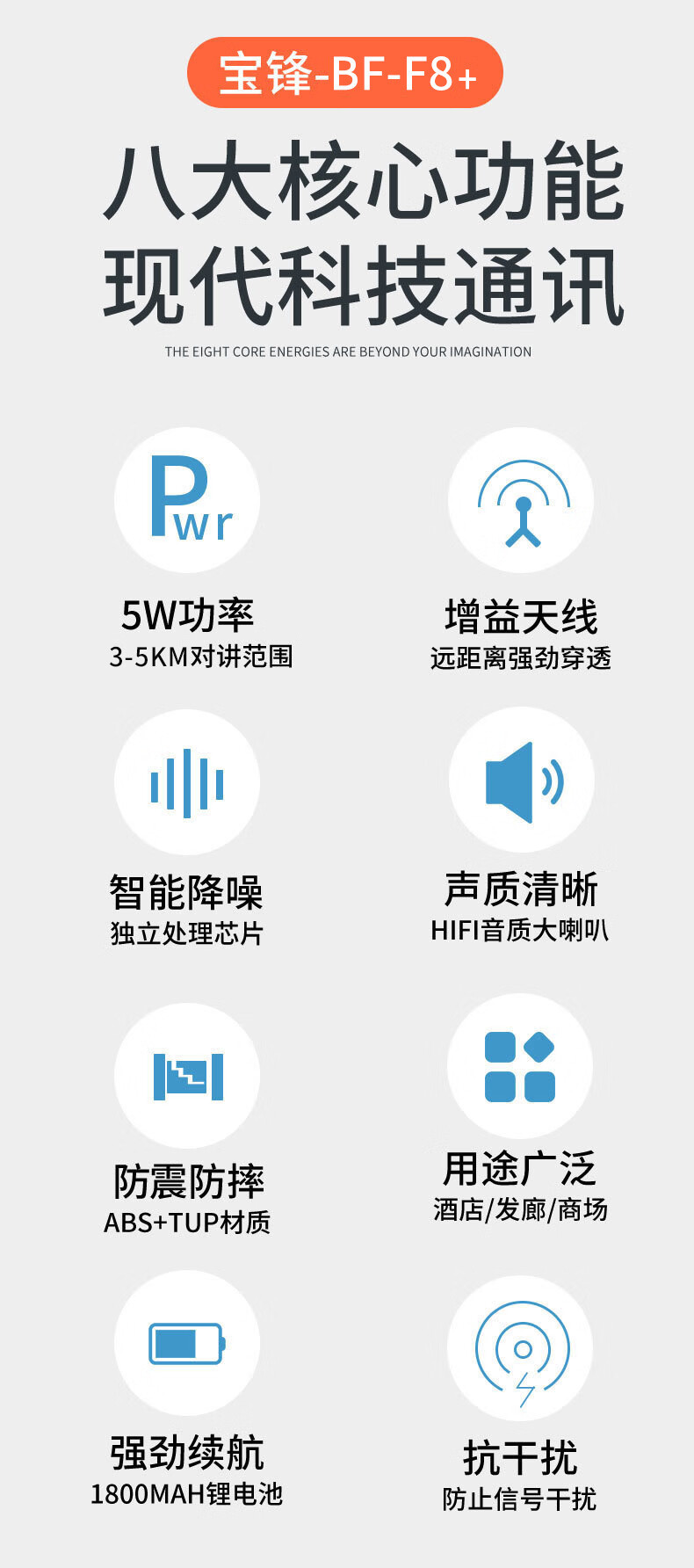 宝锋-BF-F8+

八大核心功能
现代科技通讯

THE EIGHT CORE ENERGIES ARE BEYOND YOUR IMAGINATION

Pwr

5W功率
3-5KM对讲范围

增益天线
远距离强劲穿透

智能降噪
独立处理芯片

声质清晰
HIFI音质大喇叭

防震防摔
ABS+TUP材质

用途广泛
酒店/发廊/商场

强劲续航
1800MAH锂电池

抗干扰
防止信号干扰