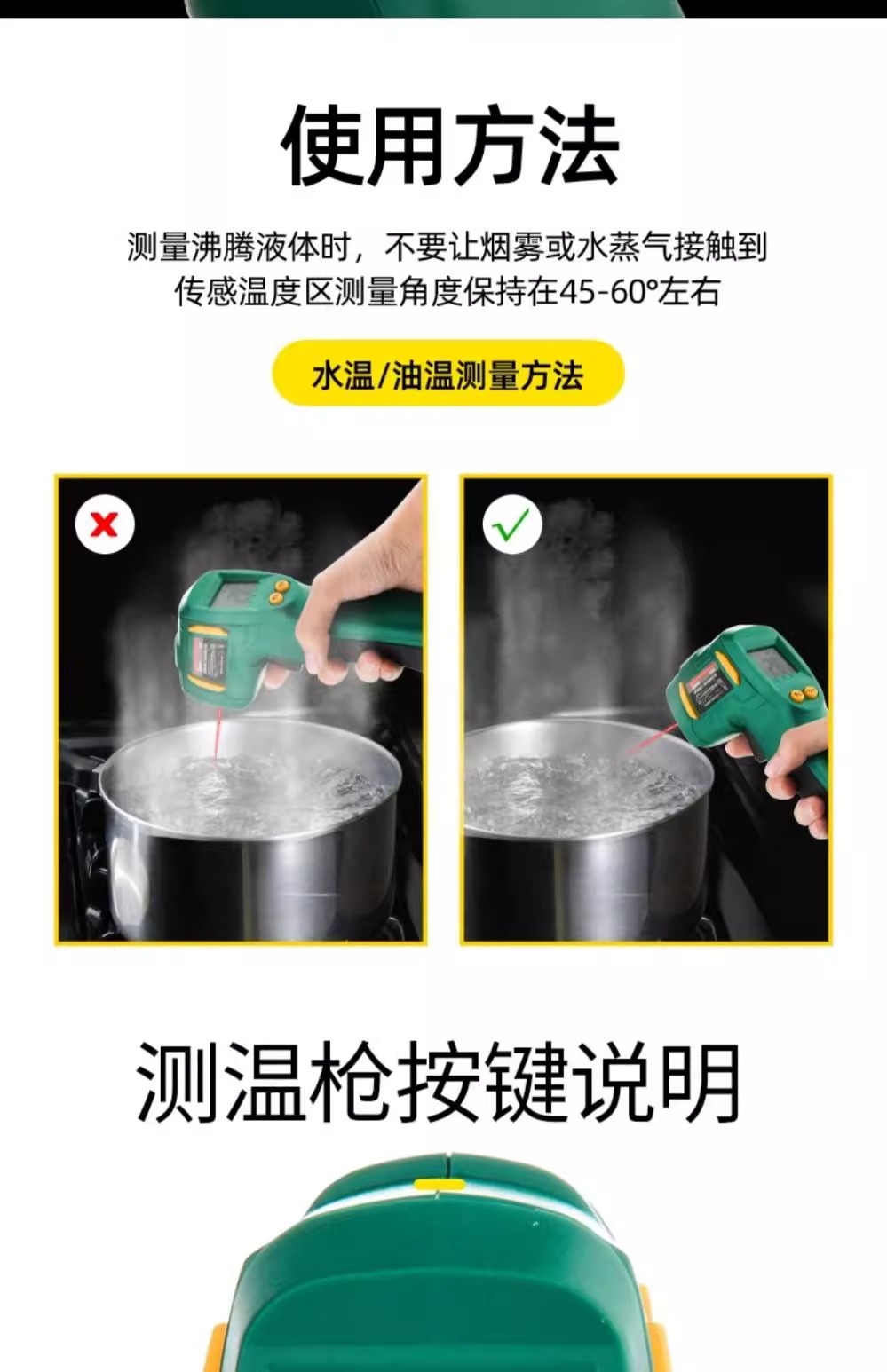 使用方法

测量沸腾液体时，不要让烟雾或水蒸气接触到传感温度区测量角度保持在45-60°左右

水温/油温测量方法

测温枪按键说明