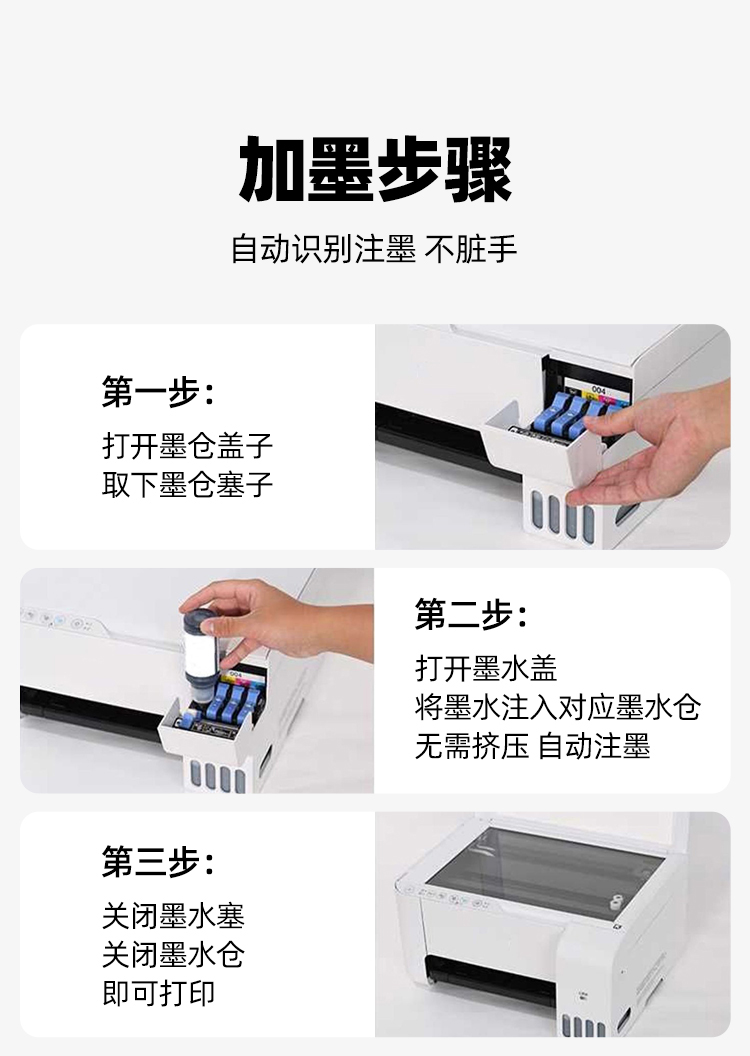 加墨步骤

自动识别注墨 不脏手

第一步：

打开墨仓盖子
取下墨仓塞子

004

第二步：

打开墨水盖
将墨水注入对应墨水仓
无需挤压 自动注墨

第三步：

关闭墨水塞
关闭墨水仓
即可打印