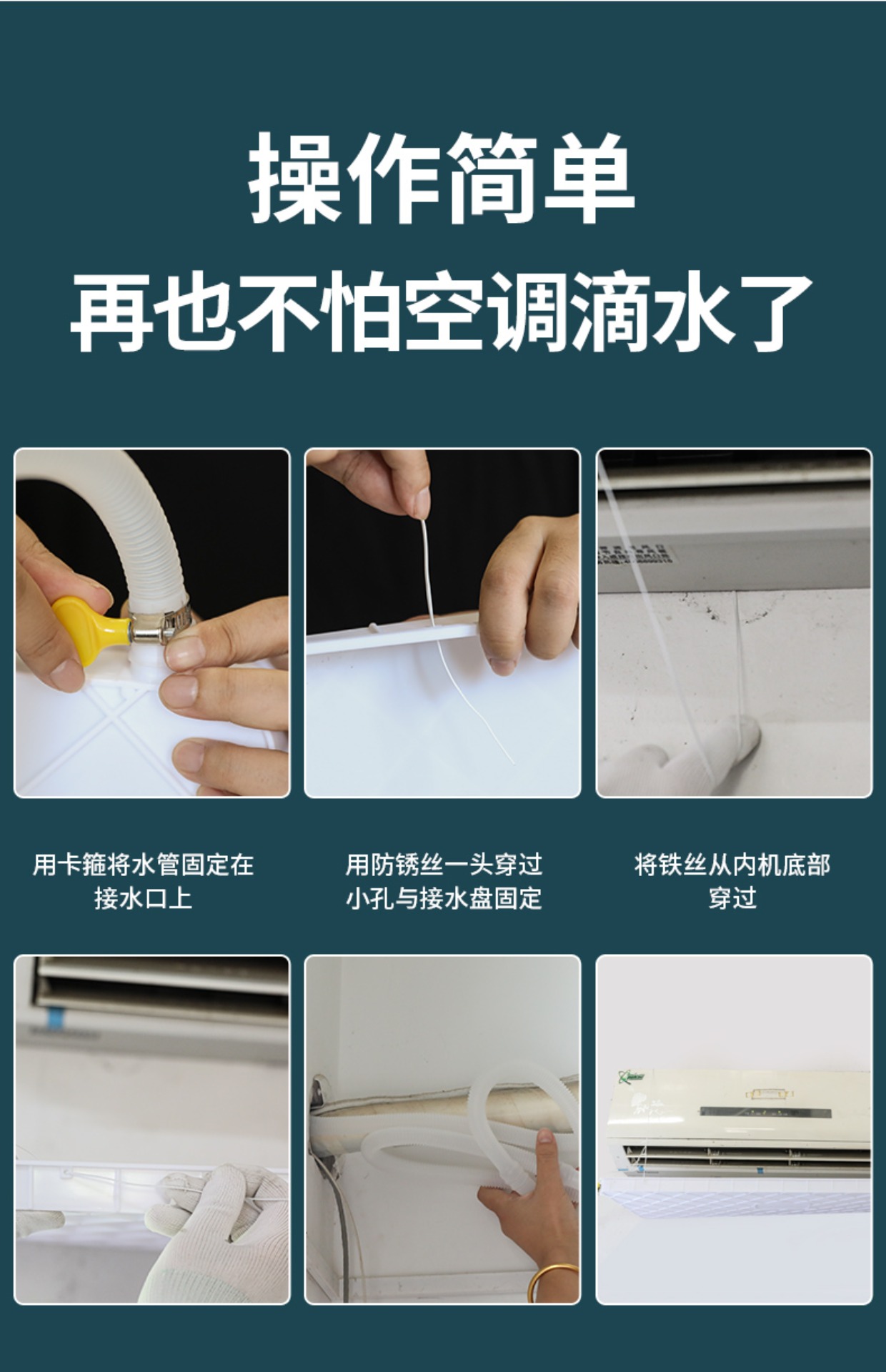 操作简单
再也不怕空调滴水了

用卡箍将水管固定在接水口上

用防锈丝一头穿过小孔与接水盘固定

将铁丝从内机底部穿过