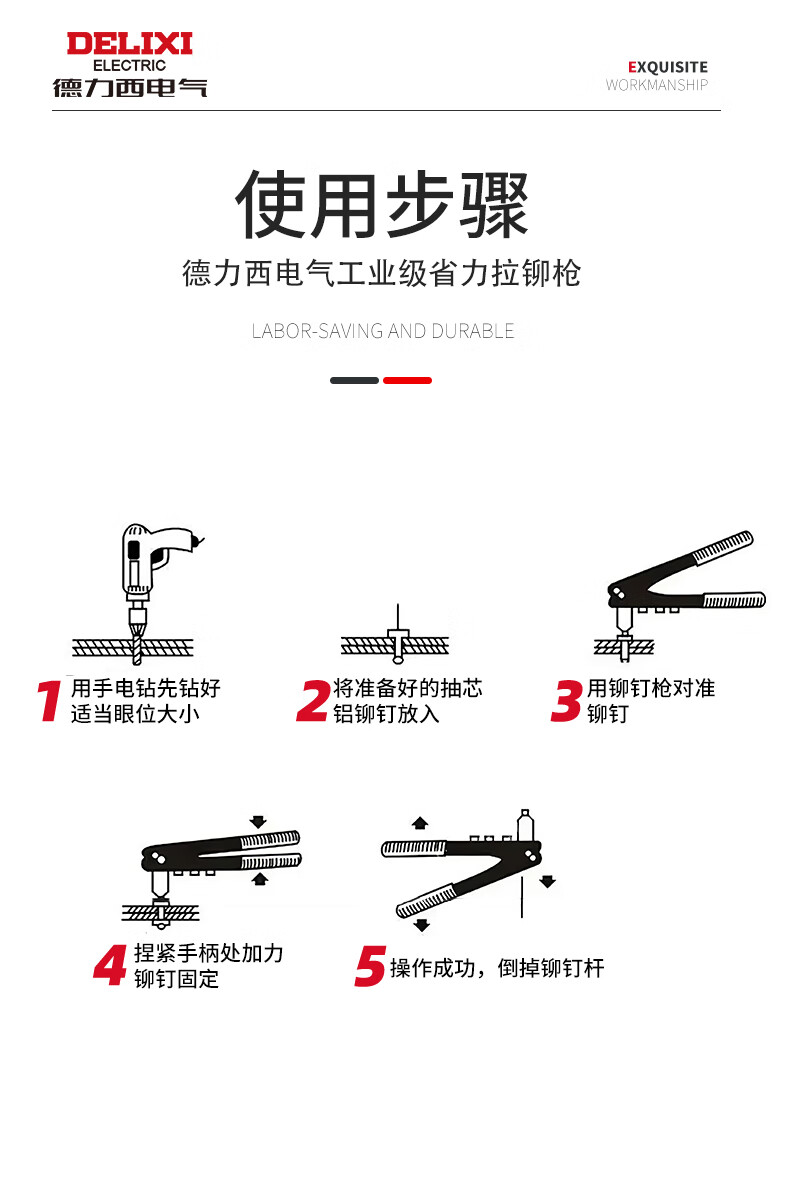 DELIXI
ELECTRIC
德力西电气

EXQUISITE
WORKMANSHIP

使用步骤
德力西电气工业级省力拉铆枪

LABOR-SAVING AND DURABLE

1 用手电钻先钻好适当眼位大小

2 将准备好的抽芯铝铆钉放入

3 用铆钉枪对准铆钉

4 捏紧手柄处加力铆钉固定

5 操作成功，倒掉铆钉杆