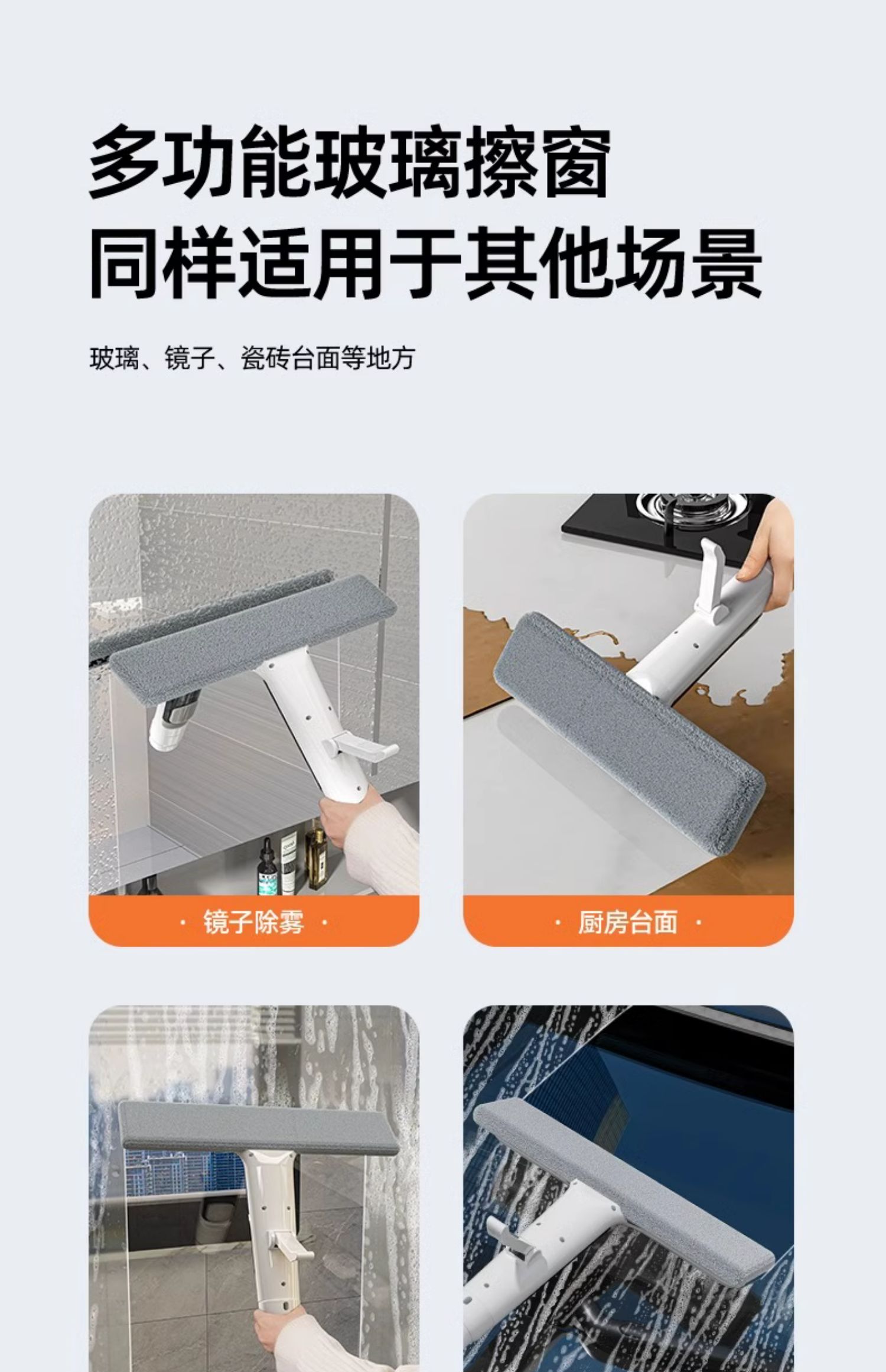 多功能玻璃擦窗
同样适用于其他场景

玻璃、镜子、瓷砖台面等地方

· 镜子除雾 ·

· 厨房台面 ·