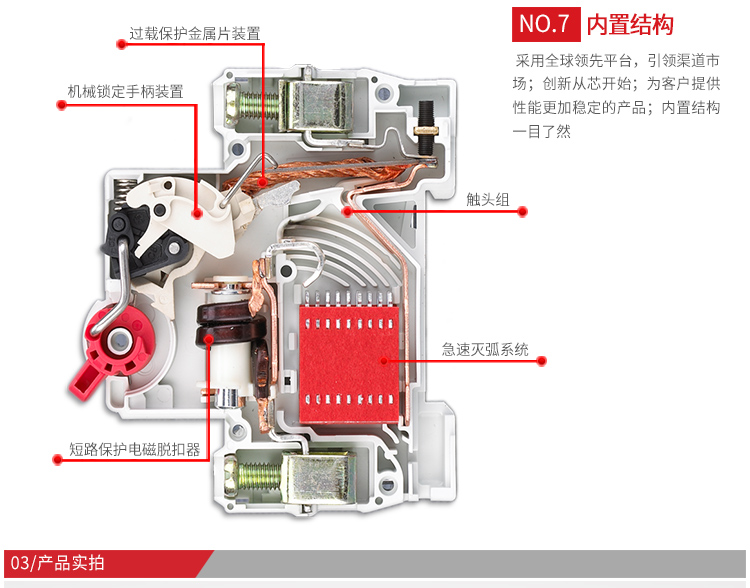 NO.7 内置结构

采用全球领先平台，引领渠道市场；创新从芯开始；为客户提供性能更加稳定的产品；内置结构一目了然

过载保护金属片装置

机械锁定手柄装置

触头组

急速灭弧系统

短路保护电磁脱扣器

03/产品实拍