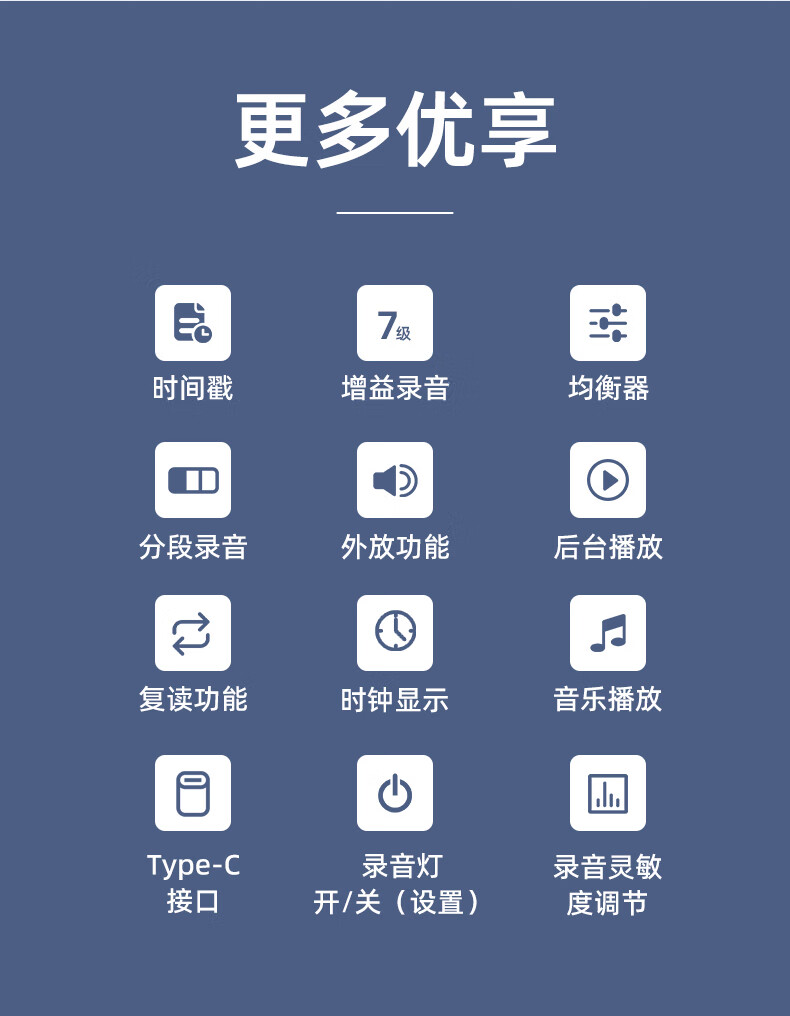 更多优享

7级

时间戳

增益录音

均衡器

分段录音

外放功能

后台播放

复读功能

时钟显示

音乐播放

Type-C
接口

录音灯
开/关（设置）

录音灵敏
度调节