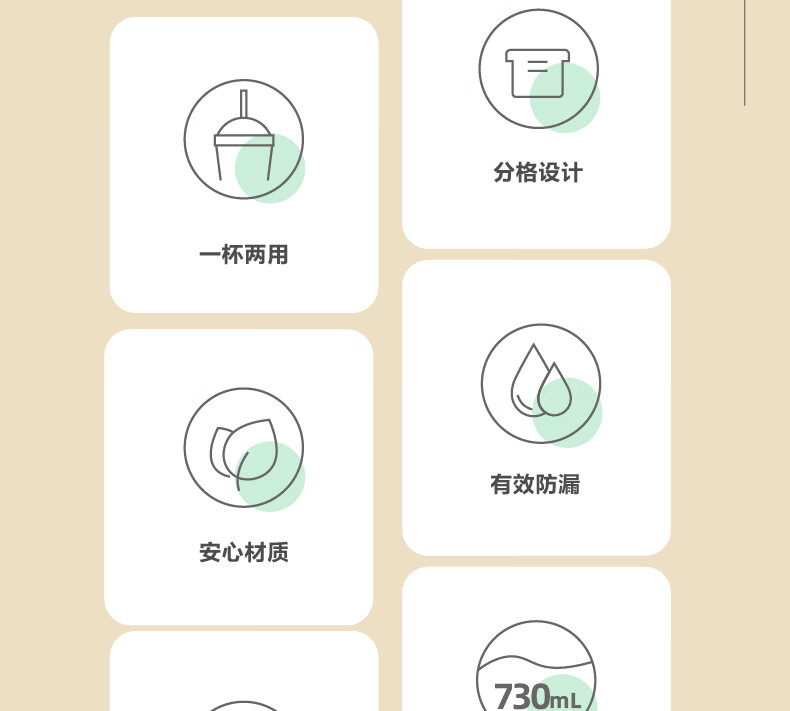 一杯两用

安心材质

分格设计

有效防漏

730mL