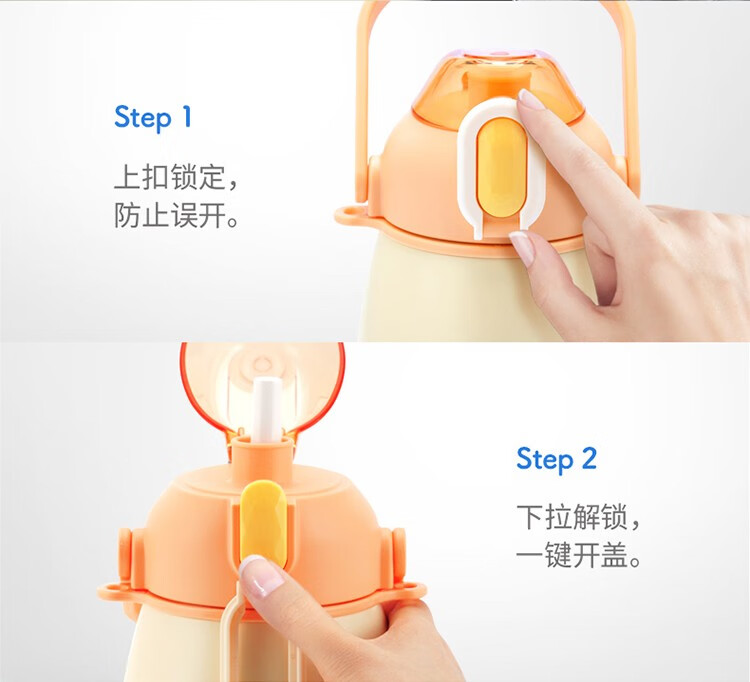 Step 1

上扣锁定，
防止误开。

Step 2

下拉解锁，
一键开盖。