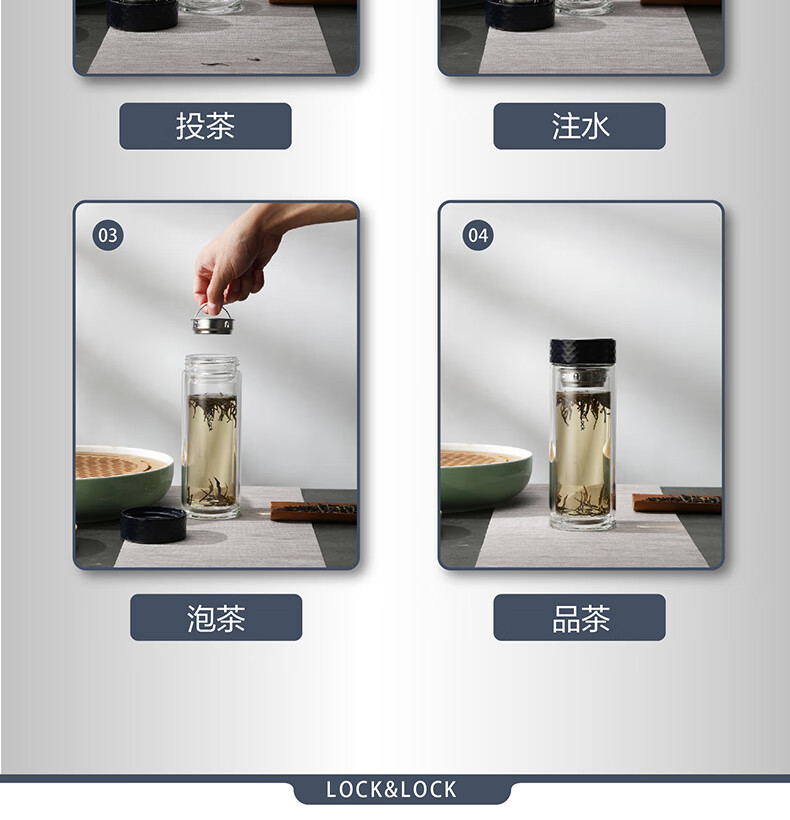 投茶

注水

03

泡茶

04

品茶

LOCK&LOCK