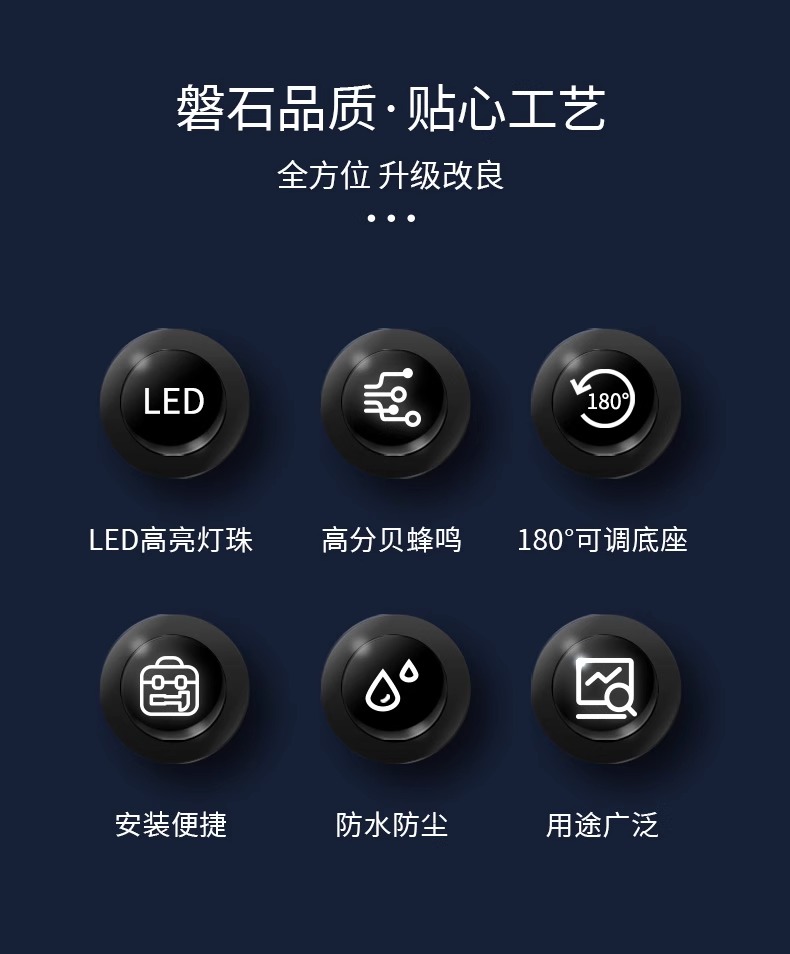 磐石品质·贴心工艺

全方位 升级改良

LED

LED高亮灯珠

高分贝蜂鸣

180°

180°可调底座

安装便捷

防水防尘

用途广泛