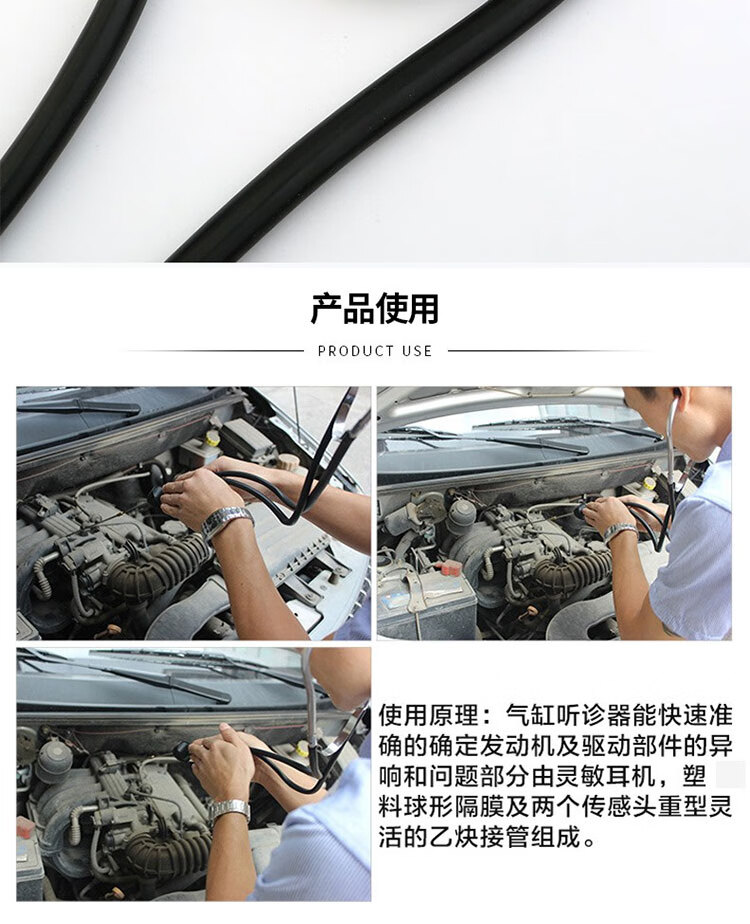 产品使用

PRODUCT USE

使用原理：气缸听诊器能快速准确的确定发动机及驱动部件的异响和问题部分由灵敏耳机，塑料球形隔膜及两个传感头重型灵活的乙炔接管组成。