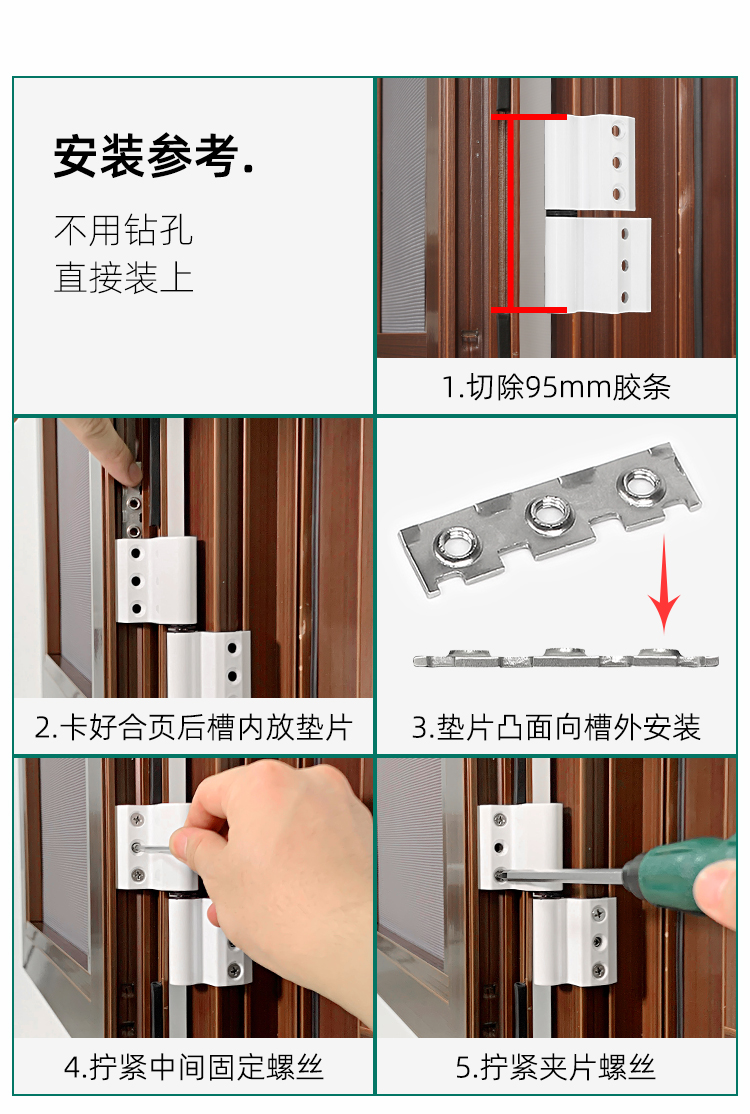 安装参考.

不用钻孔
直接装上

1.切除95mm胶条

2.卡好合页后槽内放垫片

3.垫片凸面向槽外安装

4.拧紧中间固定螺丝

5.拧紧夹片螺丝