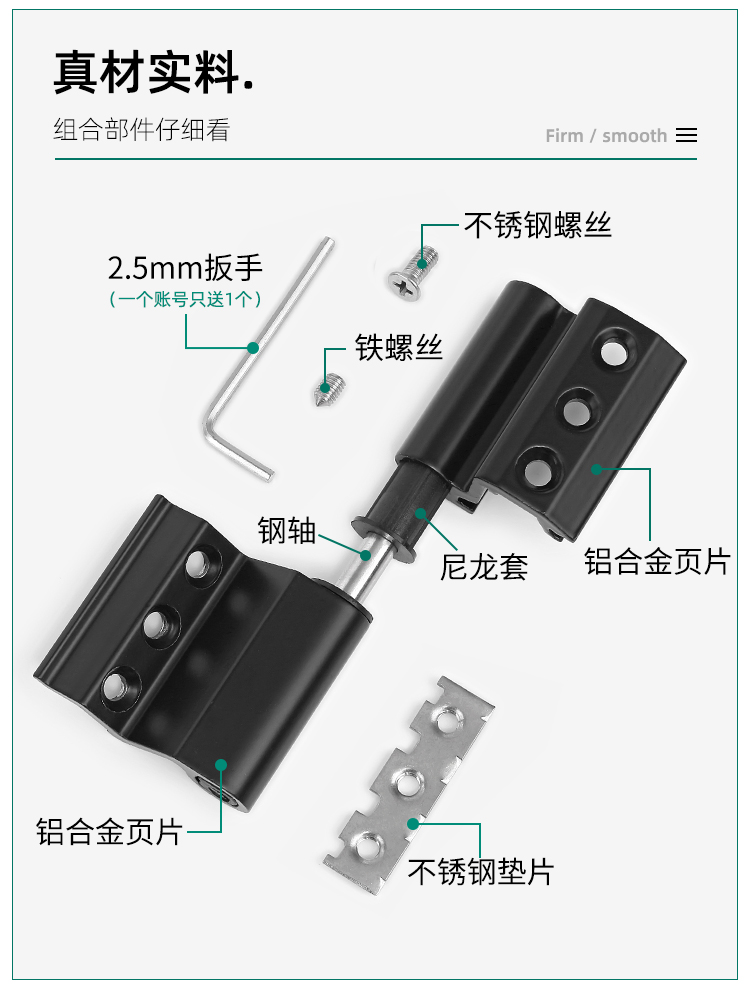 真材实料.

组合部件仔细看

Firm / smooth

不锈钢螺丝

2.5mm扳手
（一个账号只送1个）

铁螺丝

钢轴

尼龙套

铝合金页片

铝合金页片

不锈钢垫片