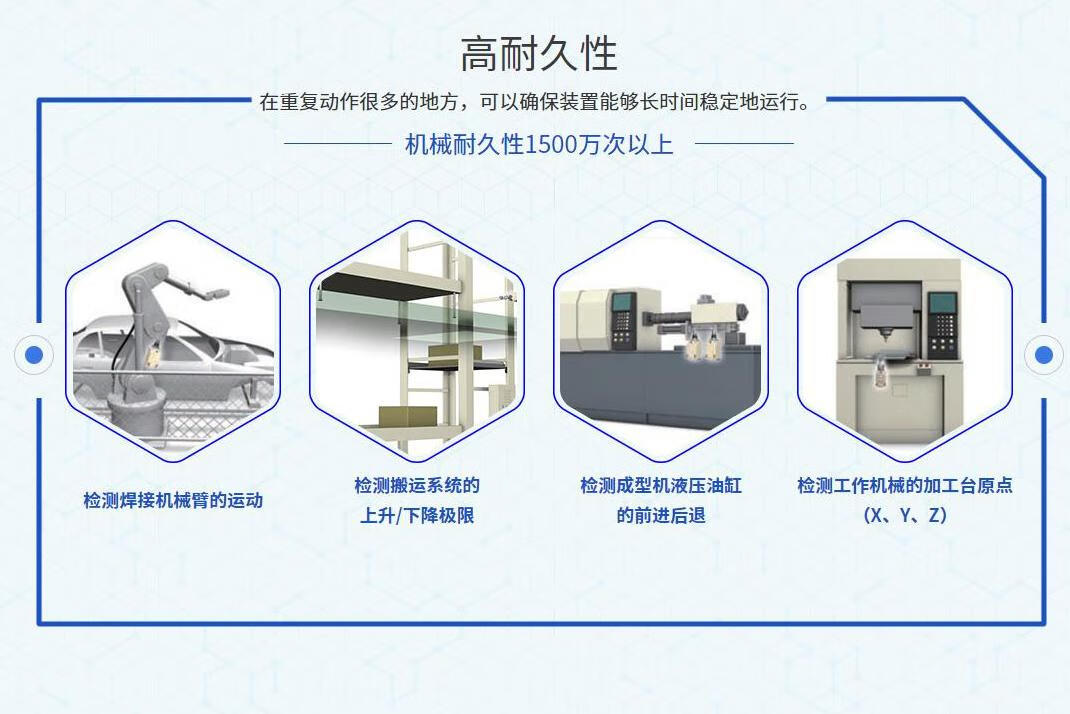 高耐久性

在重复动作很多的地方，可以确保装置能够长时间稳定地运行。

机械耐久性1500万次以上

检测焊接机械臂的运动

检测搬运系统的上升/下降极限

检测成型机液压油缸的前进后退

检测工作机械的加工台原点（X、Y、Z）