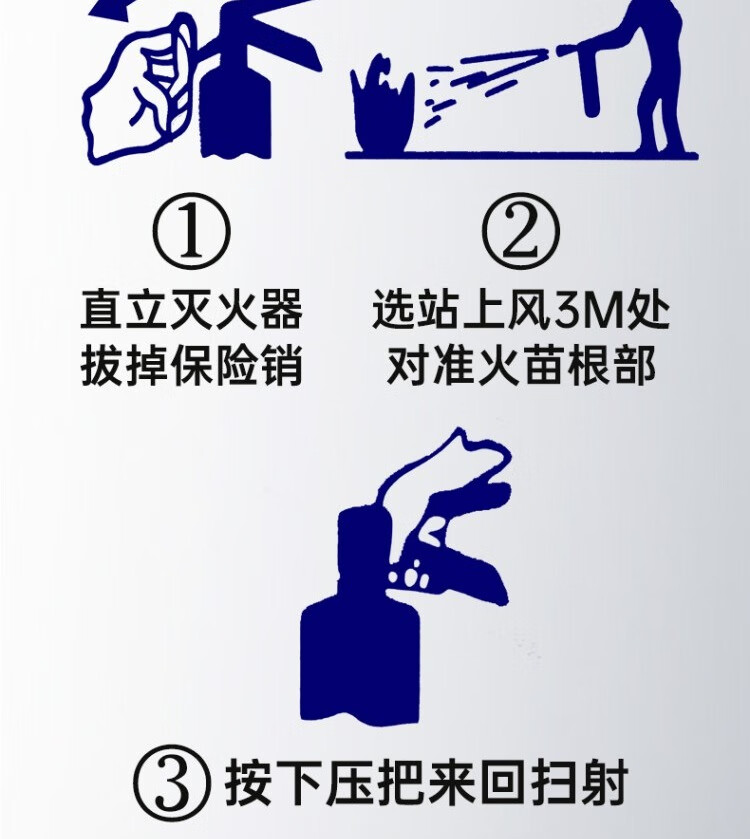 ①
直立灭火器
拔掉保险销

②
选站上风3M处
对准火苗根部

③ 按下压把来回扫射