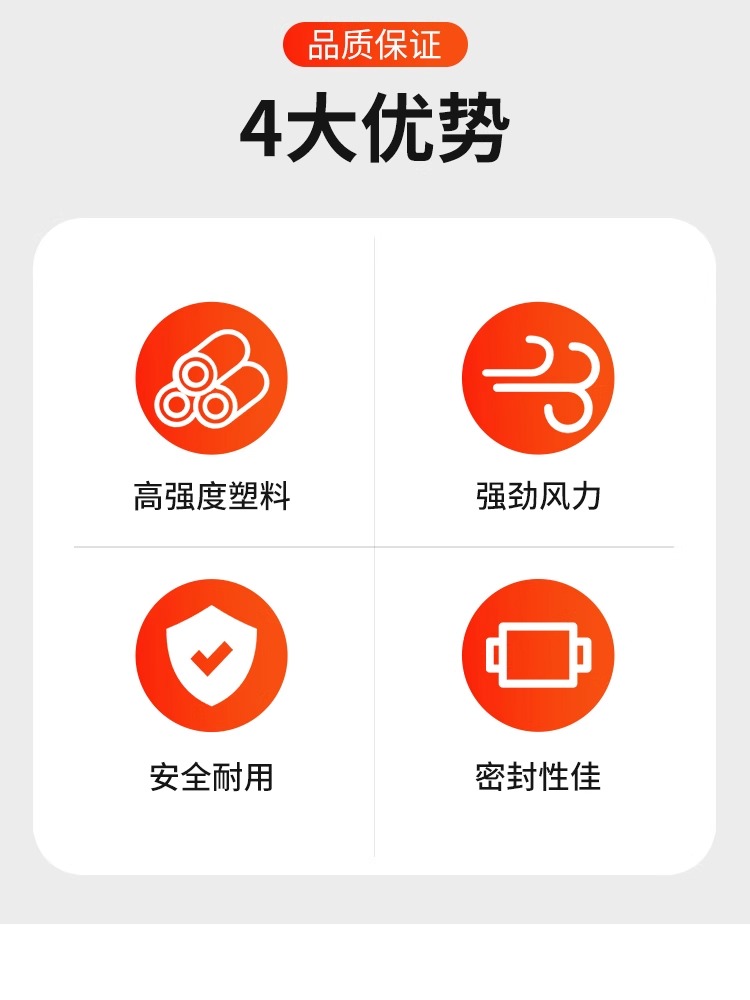 品质保证

4大优势

高强度塑料

强劲风力

安全耐用

密封性佳