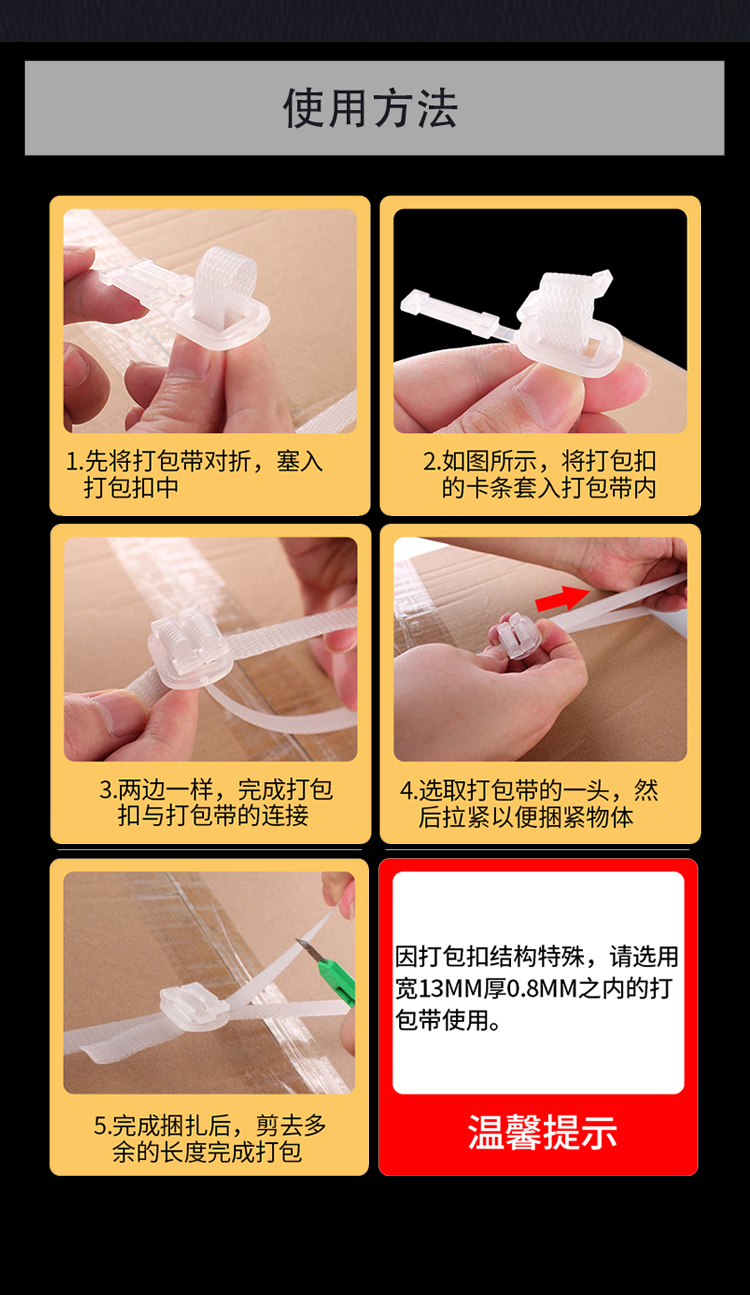 使用方法

1.先将打包带对折，塞入打包扣中

2.如图所示，将打包扣的卡条套入打包带内

3.两边一样，完成打包扣与打包带的连接

4.选取打包带的一头，然后拉紧以便捆紧物体

5.完成捆扎后，剪去多余的长度完成打包

因打包扣结构特殊，请选用宽13MM厚0.8MM之内的打包带使用。

温馨提示