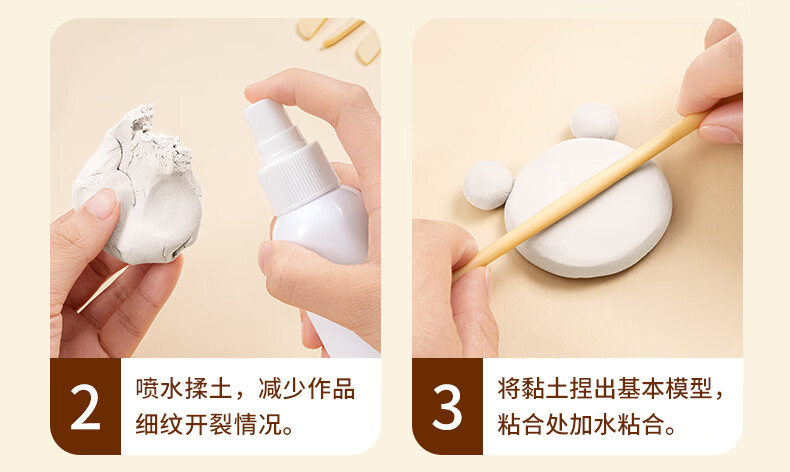 2 喷水揉土，减少作品细纹开裂情况。

3 将黏土捏出基本模型，粘合处加水粘合。