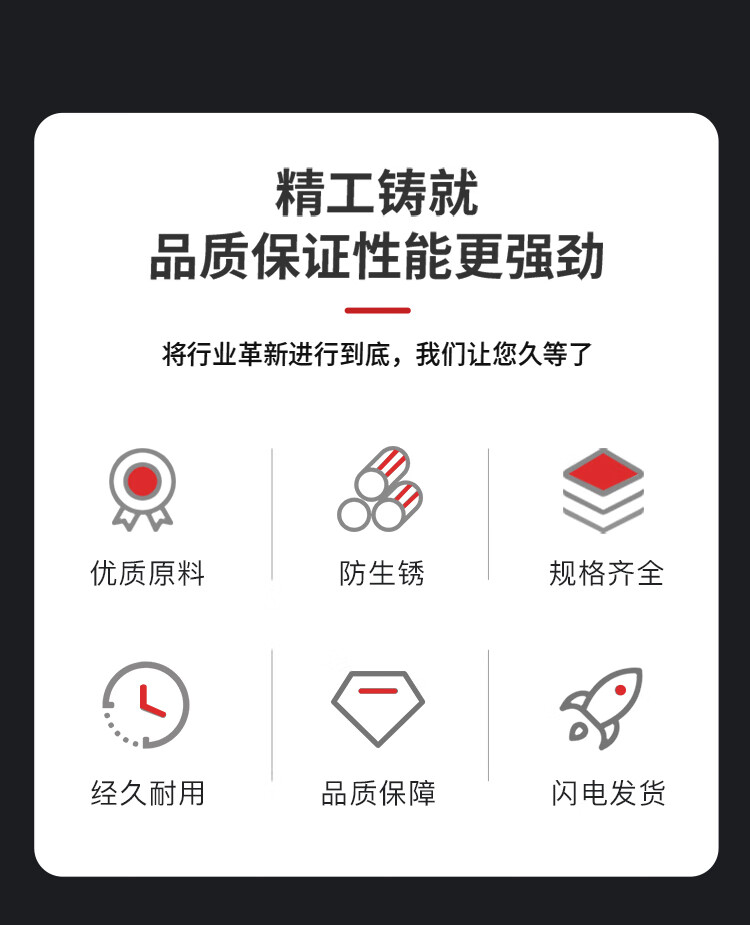 精工铸就
品质保证性能更强劲

将行业革新进行到底，我们让您久等了

优质原料

防生锈

规格齐全

经久耐用

品质保障

闪电发货