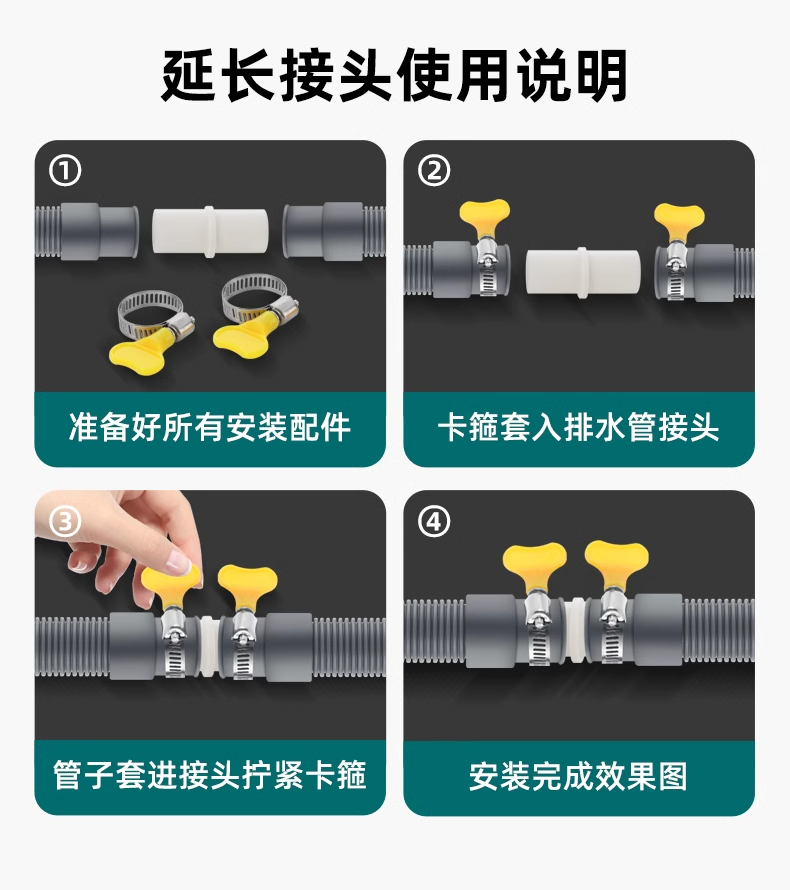 延长接头使用说明

①

准备好所有安装配件

②

卡箍套入排水管接头

③

管子套进接头拧紧卡箍

④

安装完成效果图