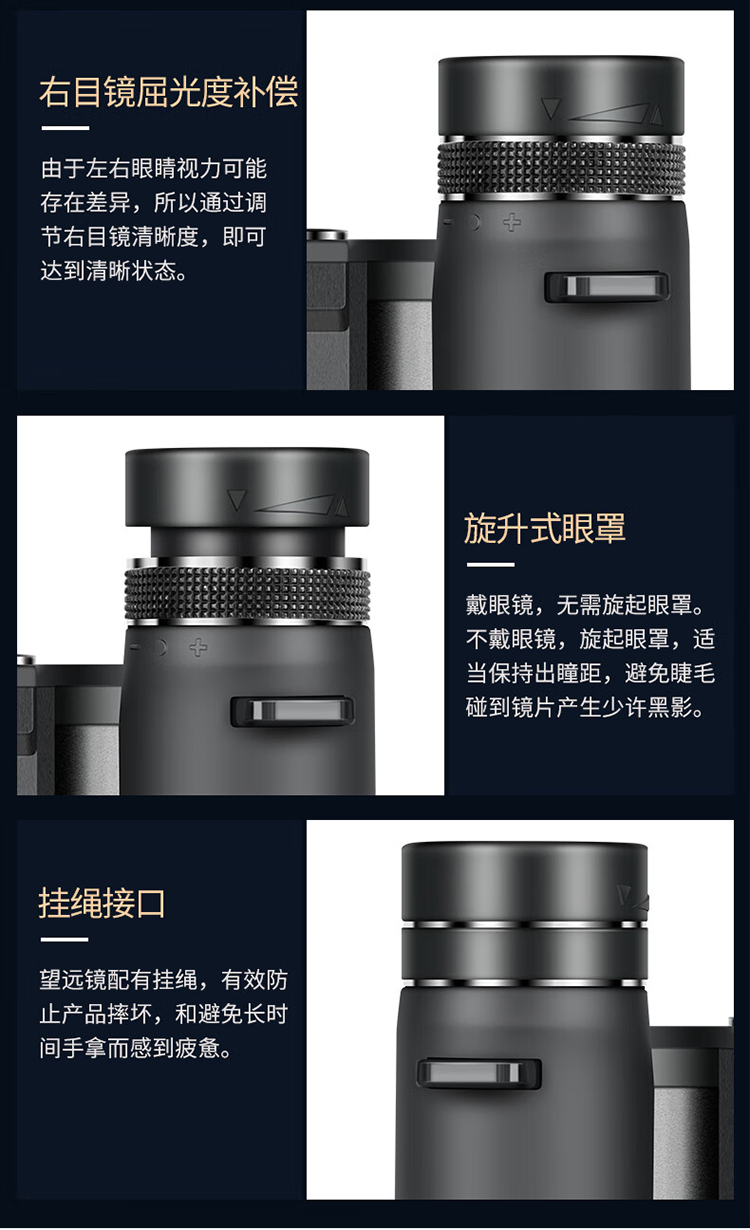 右目镜屈光度补偿

由于左右眼睛视力可能存在差异，所以通过调节右目镜清晰度，即可达到清晰状态。

− +

旋升式眼罩

戴眼镜，无需旋起眼罩。不戴眼镜，旋起眼罩，适当保持出瞳距，避免睫毛碰到镜片产生少许黑影。

− +

挂绳接口

望远镜配有挂绳，有效防止产品摔坏，和避免长时间手拿而感到疲惫。