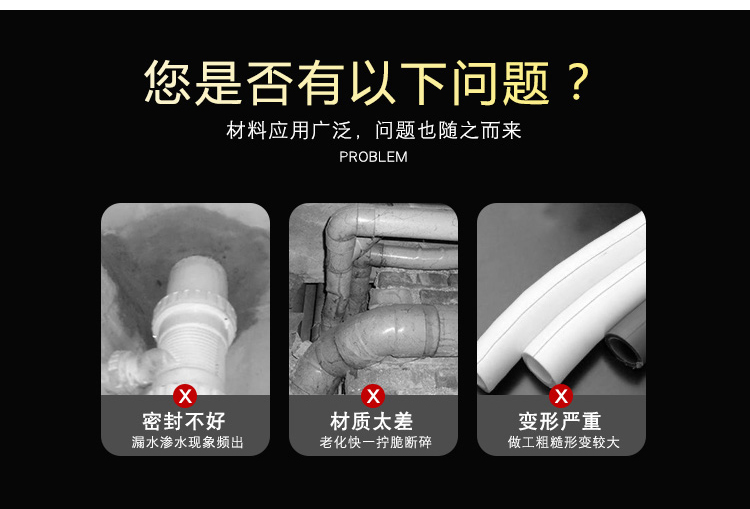 您是否有以下问题？

材料应用广泛，问题也随之而来

PROBLEM

X
密封不好
漏水渗水现象频出

X
材质太差
老化快一拧脆断碎

X
变形严重
做工粗糙形变较大