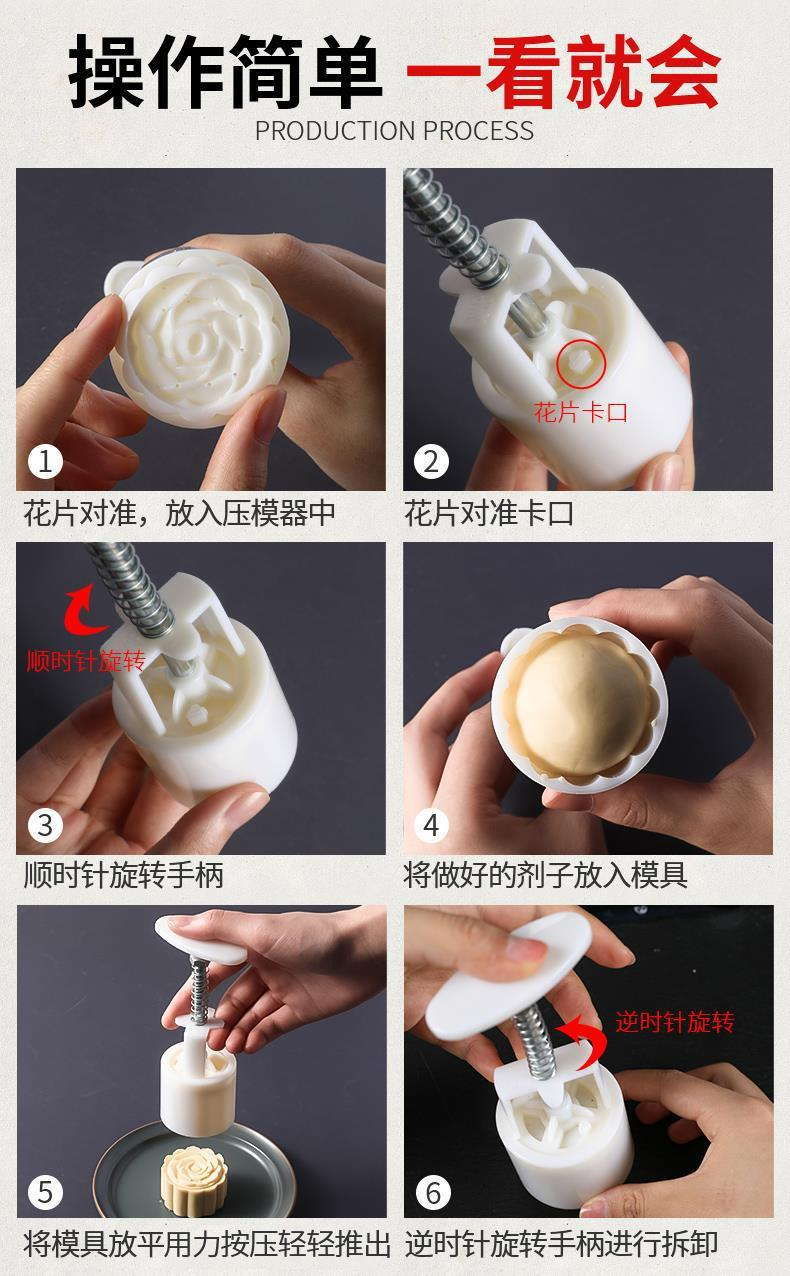 操作简单 一看就会
PRODUCTION PROCESS

1
花片对准，放入压模器中

花片卡口
2
花片对准卡口

顺时针旋转
3
顺时针旋转手柄

4
将做好的剂子放入模具

5
将模具放平用力按压轻轻推出

逆时针旋转
6
逆时针旋转手柄进行拆卸