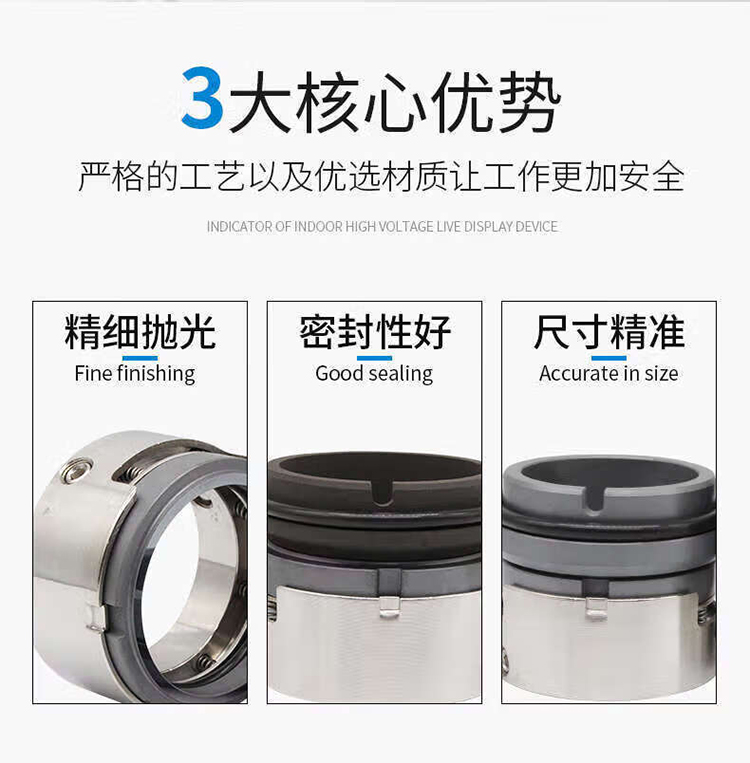 3大核心优势

严格的工艺以及优选材质让工作更加安全

INDICATOR OF INDOOR HIGH VOLTAGE LIVE DISPLAY DEVICE

精细抛光
Fine finishing

密封性好
Good sealing

尺寸精准
Accurate in size