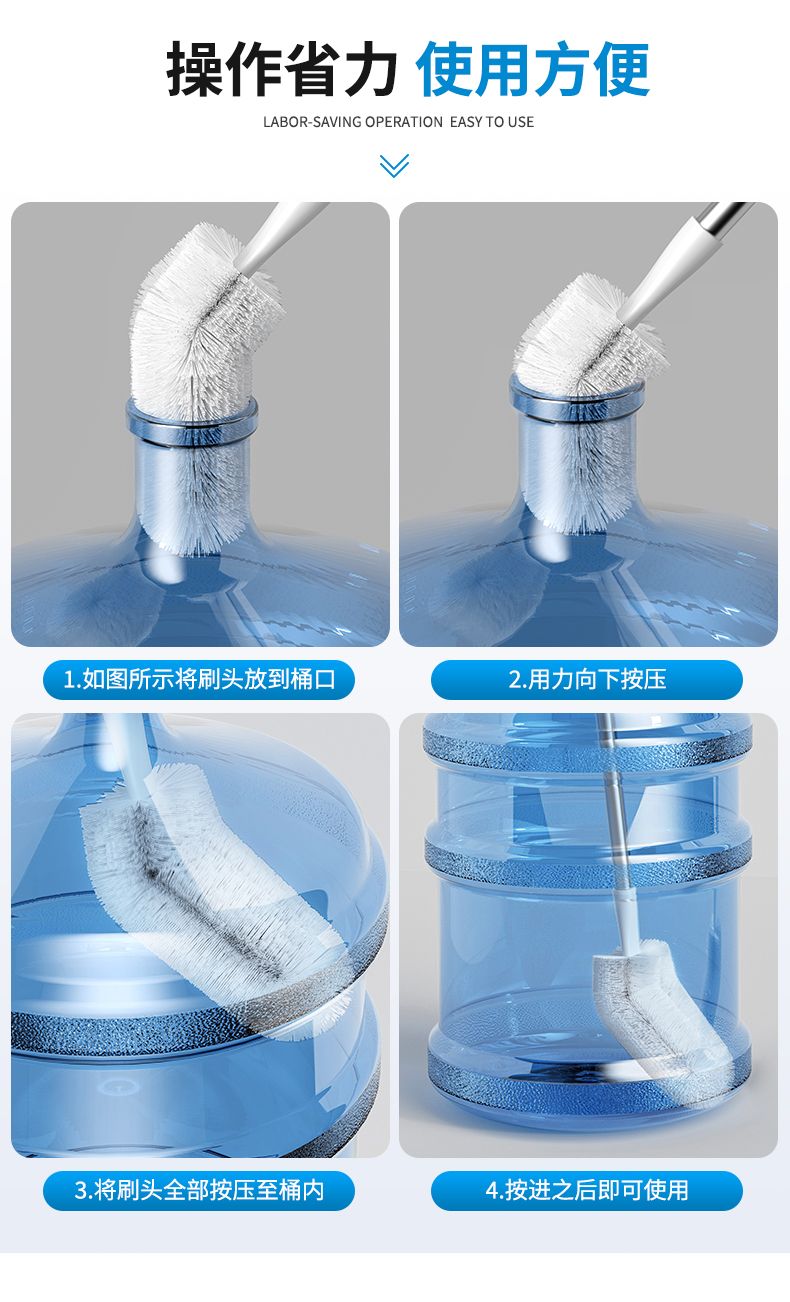 操作省力 使用方便

LABOR-SAVING OPERATION EASY TO USE

1.如图所示将刷头放到桶口

2.用力向下按压

3.将刷头全部按压至桶内

4.按进之后即可使用