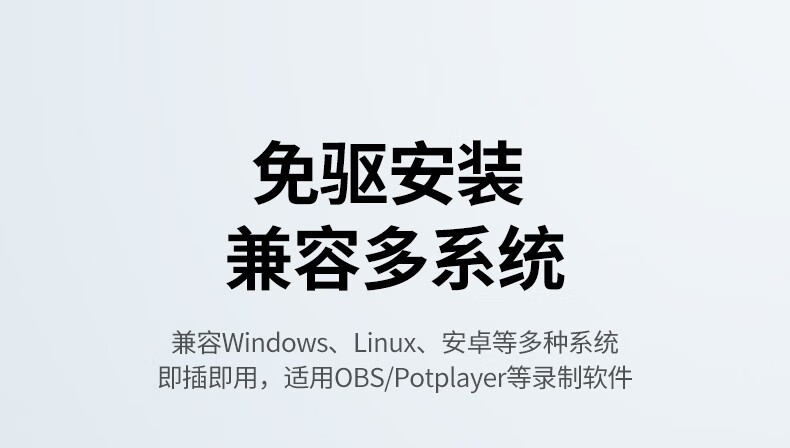 免驱安装
兼容多系统

兼容Windows、Linux、安卓等多种系统
即插即用，适用OBS/Potplayer等录制软件