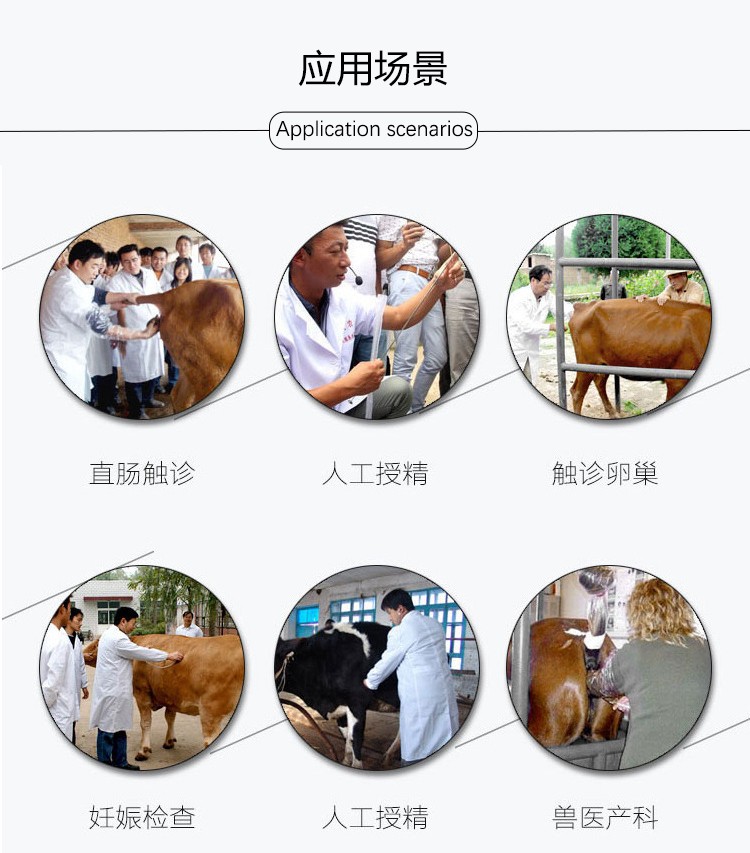 应用场景

Application scenarios

直肠触诊

人工授精

触诊卵巢

妊娠检查

人工授精

兽医产科