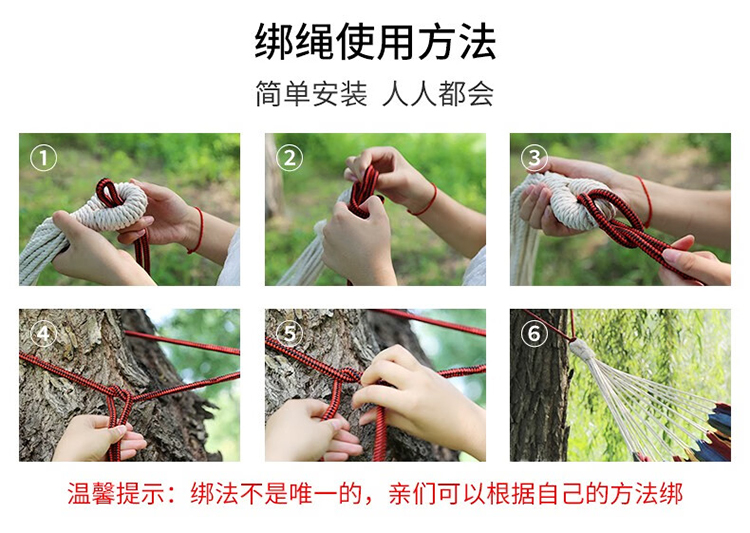 绑绳使用方法

简单安装 人人都会

①

②

③

④

⑤

⑥

温馨提示：绑法不是唯一的，亲们可以根据自己的方法绑