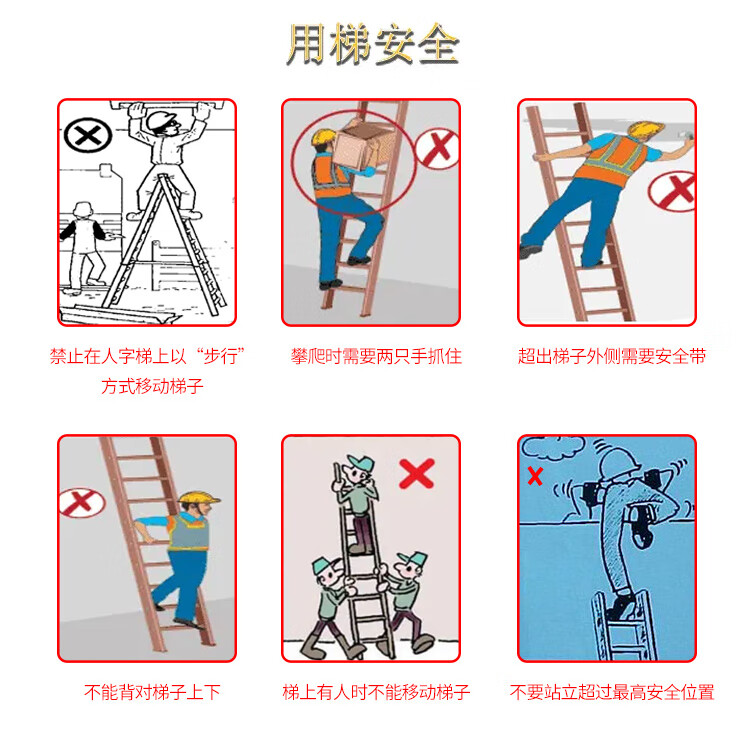 用梯安全

禁止在人字梯上以“步行”方式移动梯子

攀爬时需要两只手抓住

超出梯子外侧需要安全带

不能背对梯子上下

梯上有人时不能移动梯子

不要站立超过最高安全位置