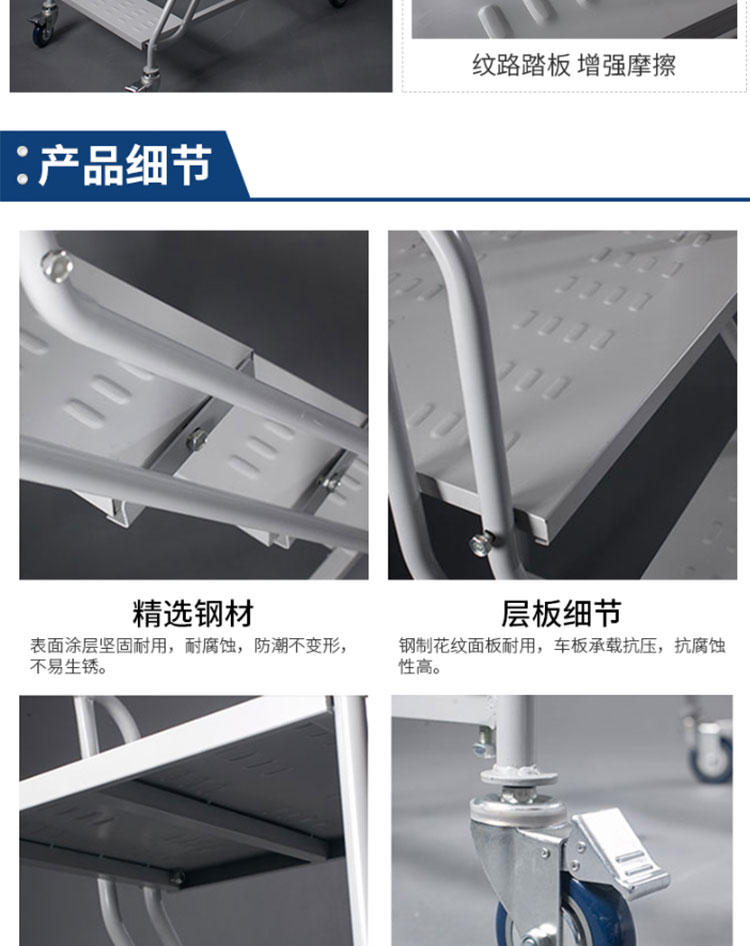 纹路踏板 增强摩擦

产品细节

精选钢材

表面涂层坚固耐用，耐腐蚀，防潮不变形，不易生锈。

层板细节

钢制花纹面板耐用，车板承载抗压，抗腐蚀性高。