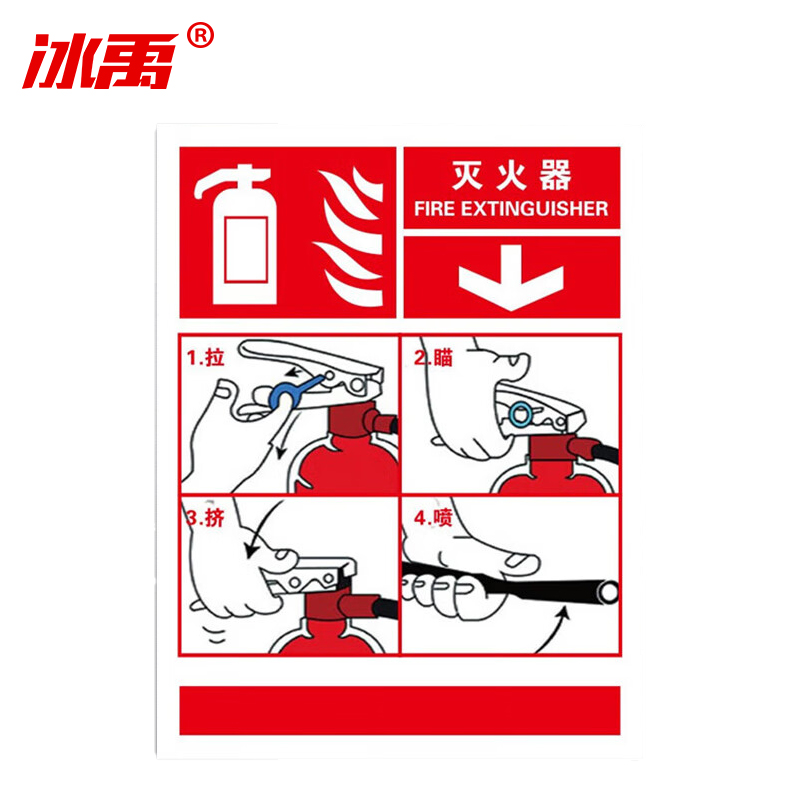 冰禹®

灭火器
FIRE EXTINGUISHER

1.拉

2.瞄

3.挤

4.喷