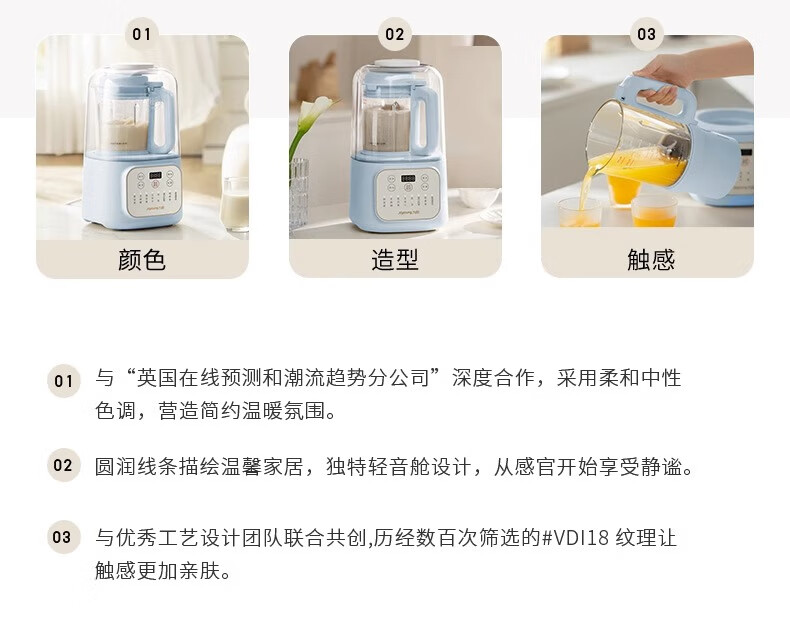 01

颜色

02

造型

03

触感

01 与“英国在线预测和潮流趋势分公司”深度合作，采用柔和中性色调，营造简约温暖氛围。

02 圆润线条描绘温馨家居，独特轻音舱设计，从感官开始享受静谧。

03 与优秀工艺设计团队联合共创,历经数百次筛选的#VDI18 纹理让触感更加亲肤。