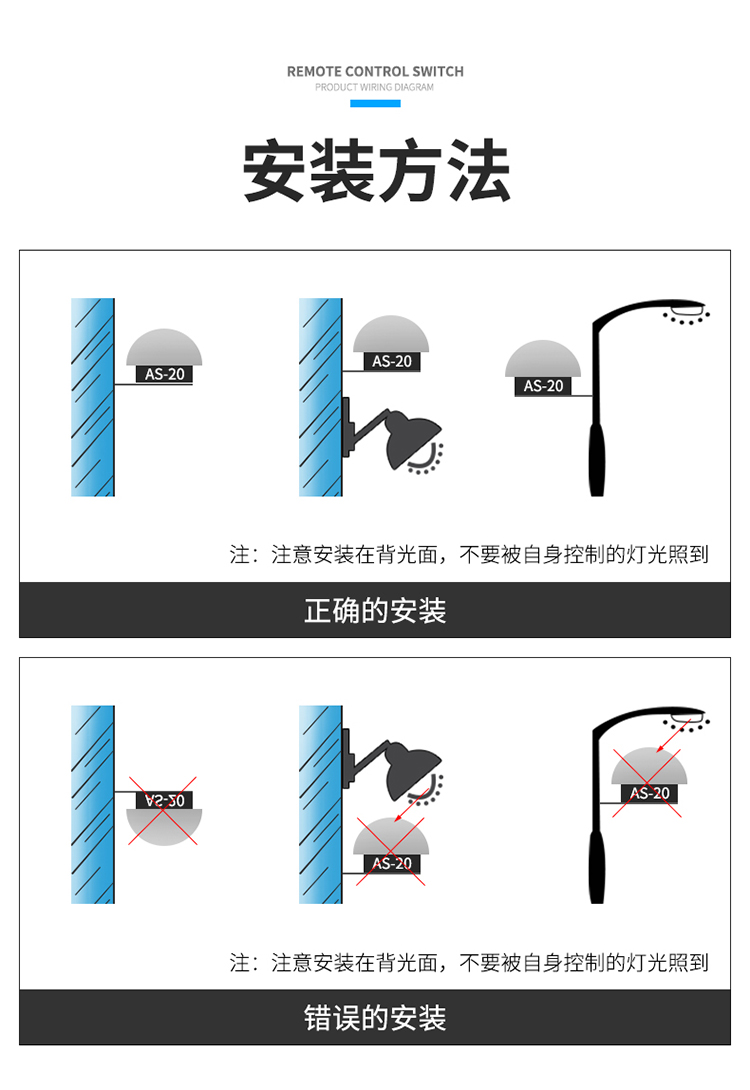 REMOTE CONTROL SWITCH
PRODUCT WIRING DIAGRAM

安装方法

AS-20
AS-20
AS-20

注：注意安装在背光面，不要被自身控制的灯光照到

正确的安装

AS-20
AS-20
AS-20

注：注意安装在背光面，不要被自身控制的灯光照到

错误的安装