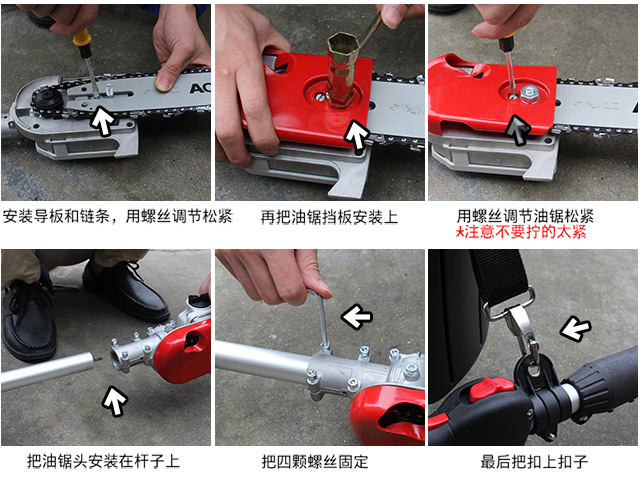 AC

安装导板和链条，用螺丝调节松紧

再把油锯挡板安装上

用螺丝调节油锯松紧
*注意不要拧的太紧

把油锯头安装在杆子上

把四颗螺丝固定

最后把扣上扣子