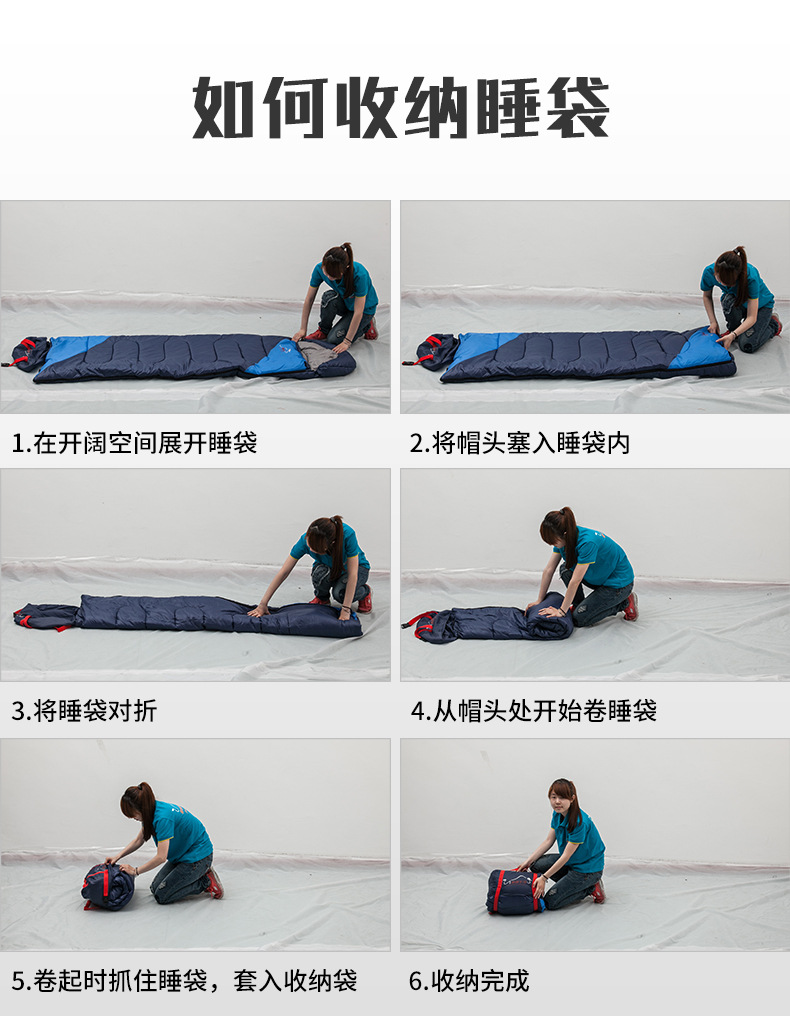 如何收纳睡袋

1.在开阔空间展开睡袋

2.将帽头塞入睡袋内

3.将睡袋对折

4.从帽头处开始卷睡袋

5.卷起时抓住睡袋，套入收纳袋

6.收纳完成