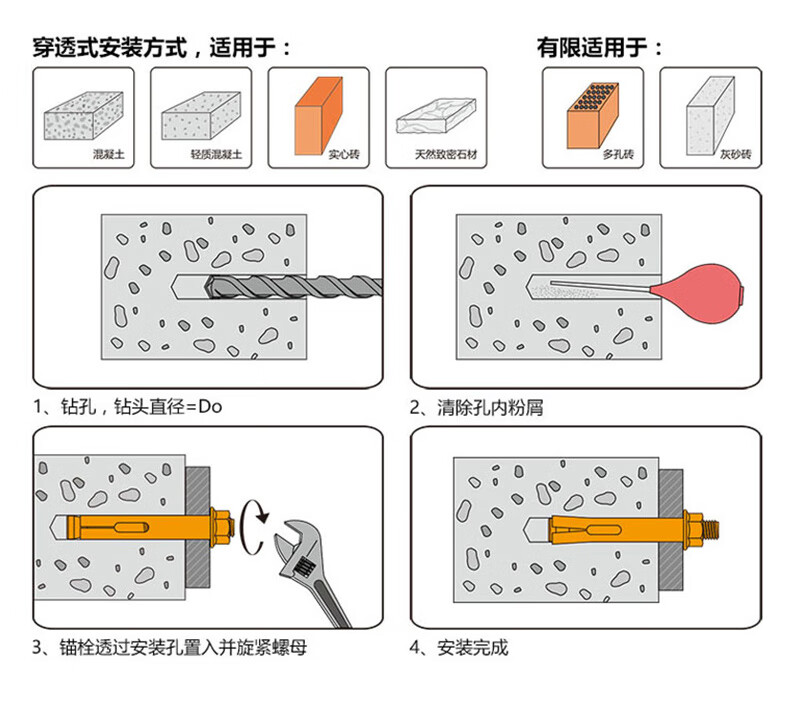 穿透式安装方式，适用于：

混凝土

轻质混凝土

实心砖

天然致密石材

有限适用于：

多孔砖

灰砂砖

1、钻孔，钻头直径=Do

2、清除孔内粉屑

3、锚栓透过安装孔置入并旋紧螺母

4、安装完成