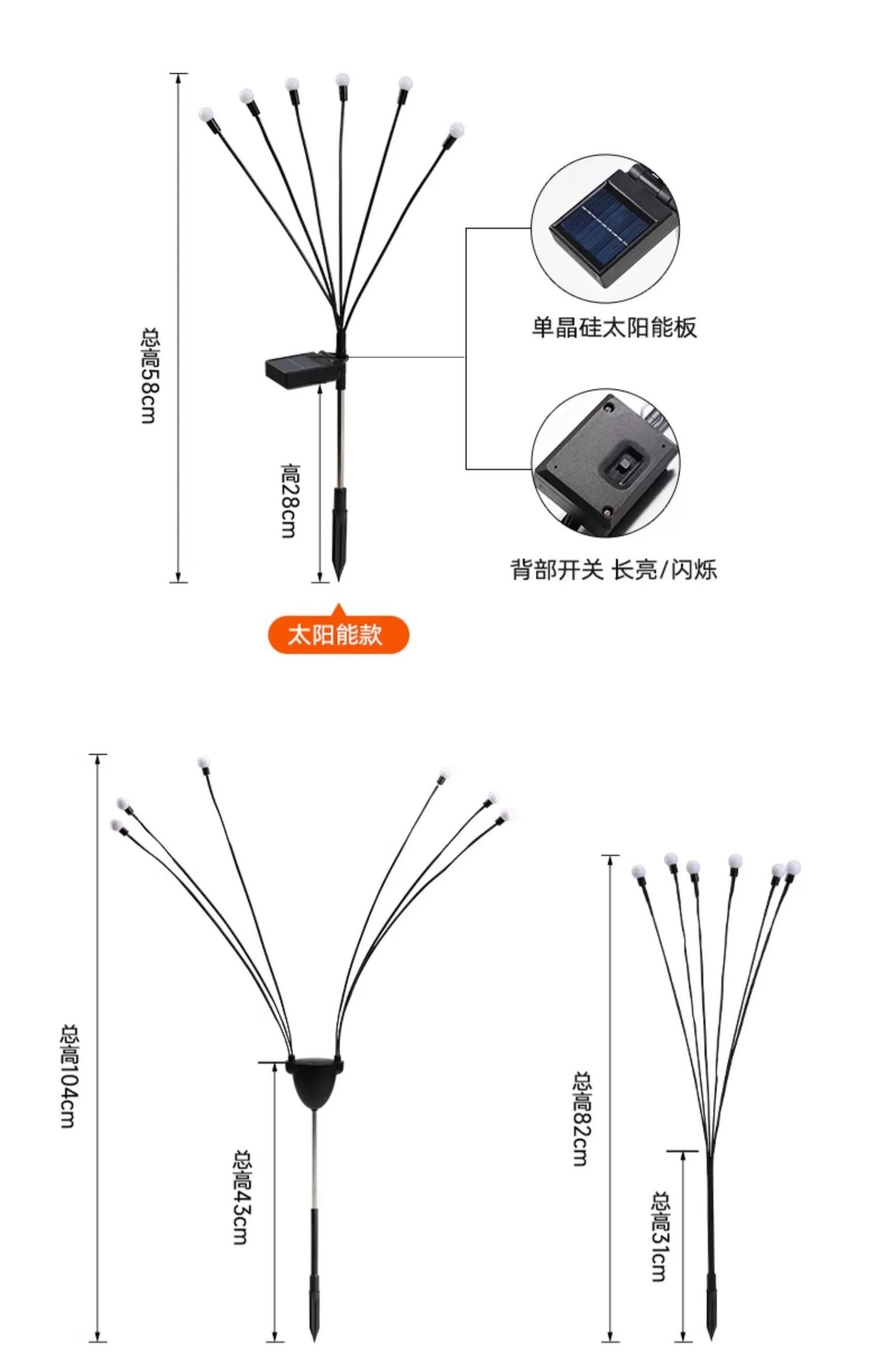 总高58cm

高28cm

单晶硅太阳能板

背部开关 长亮/闪烁

太阳能款

总高104cm

总高43cm

总高82cm

总高31cm