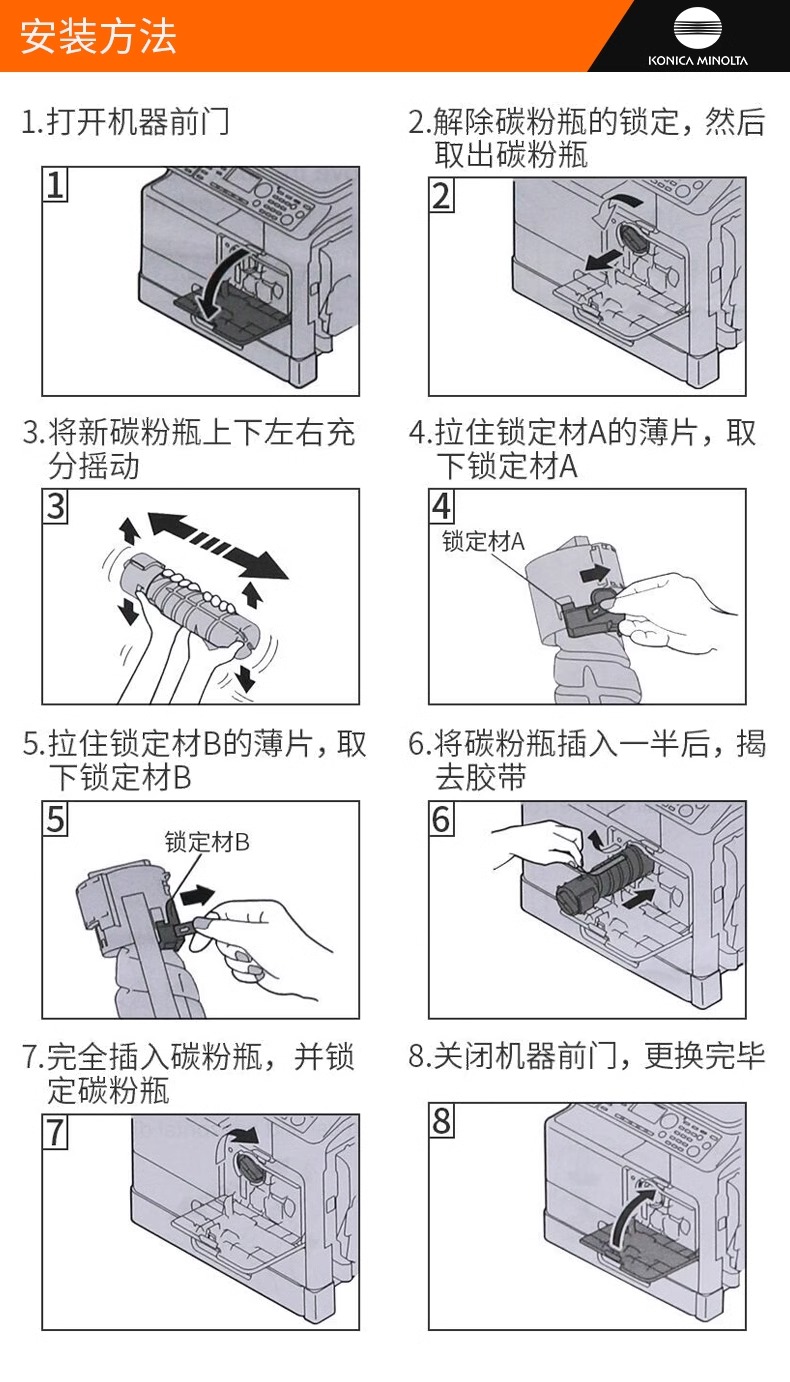 安装方法

KONICA MINOLTA

1.打开机器前门

1

2.解除碳粉瓶的锁定，然后取出碳粉瓶

2

3.将新碳粉瓶上下左右充分摇动

3

4.拉住锁定材A的薄片，取下锁定材A

4

锁定材A

5.拉住锁定材B的薄片，取下锁定材B

5

锁定材B

6.将碳粉瓶插入一半后，揭去胶带

6

7.完全插入碳粉瓶，并锁定碳粉瓶

7

8.关闭机器前门，更换完毕

8