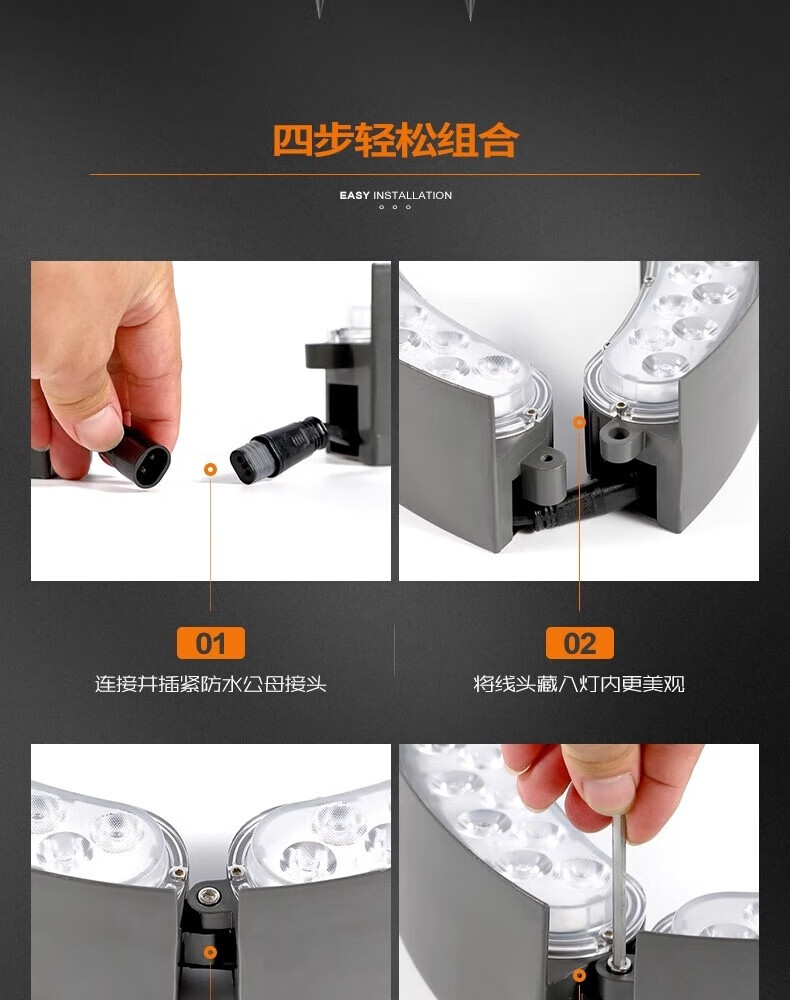 四步轻松组合

EASY INSTALLATION

01
连接并插紧防水公母接头

02
将线头藏入灯内更美观